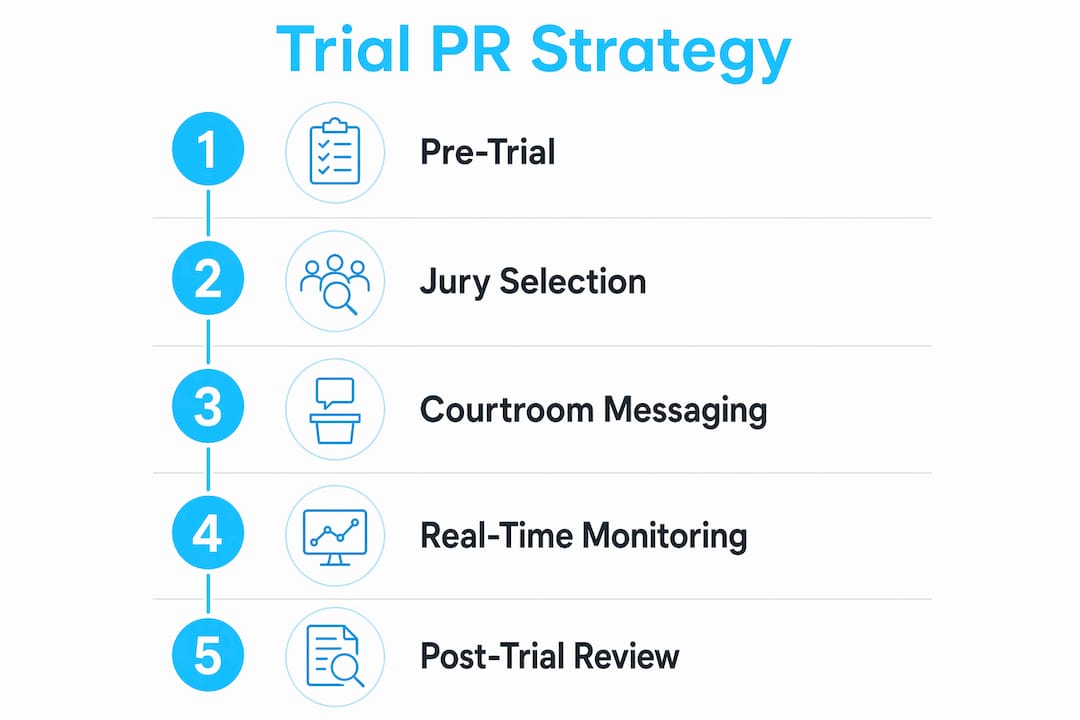 Trial PR Strategy

1 Pre-Trial

2 Jury Selection

3 Courtroom Messaging

4 Real-Time Monitoring

5 Post-Trial Review