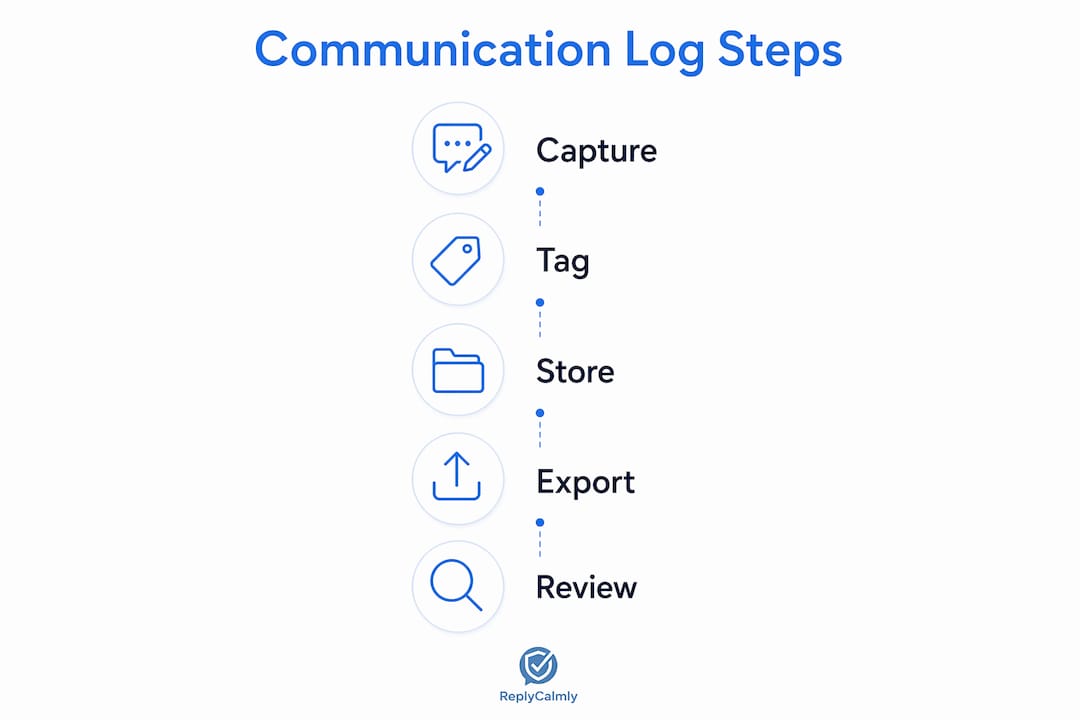 Communication Log Steps

Capture

Tag

Store

Export

Review

ReplyCalmly