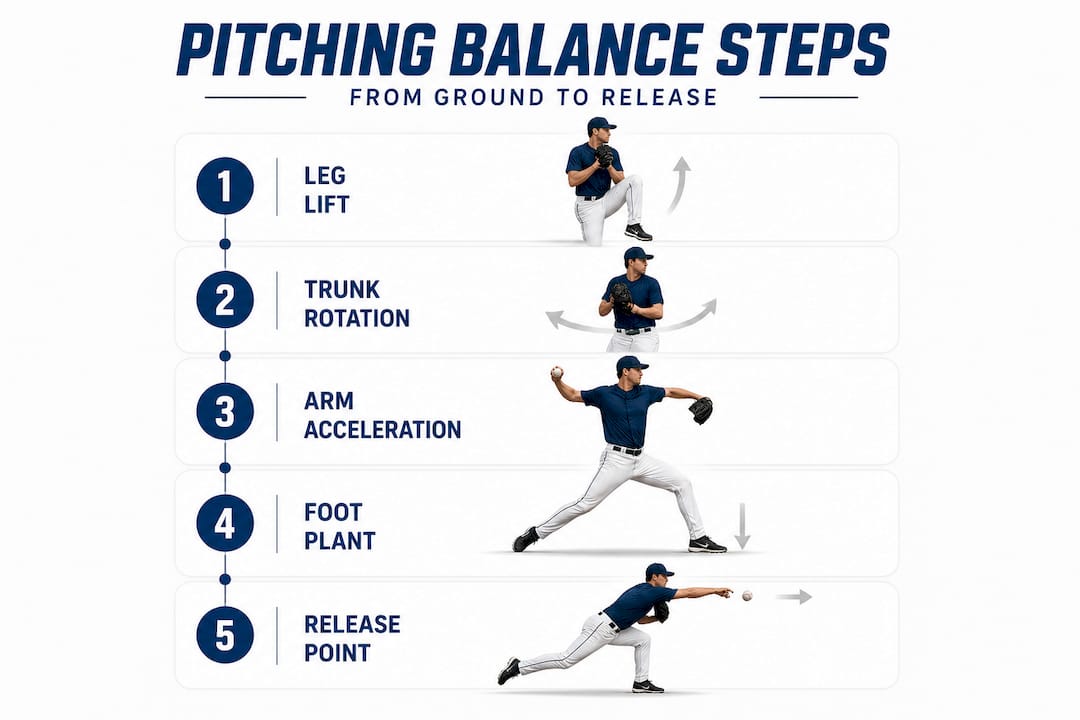 PITCHING BALANCE STEPS
FROM GROUND TO RELEASE

1 LEG LIFT

2 TRUNK ROTATION

3 ARM ACCELERATION

4 FOOT PLANT

5 RELEASE POINT