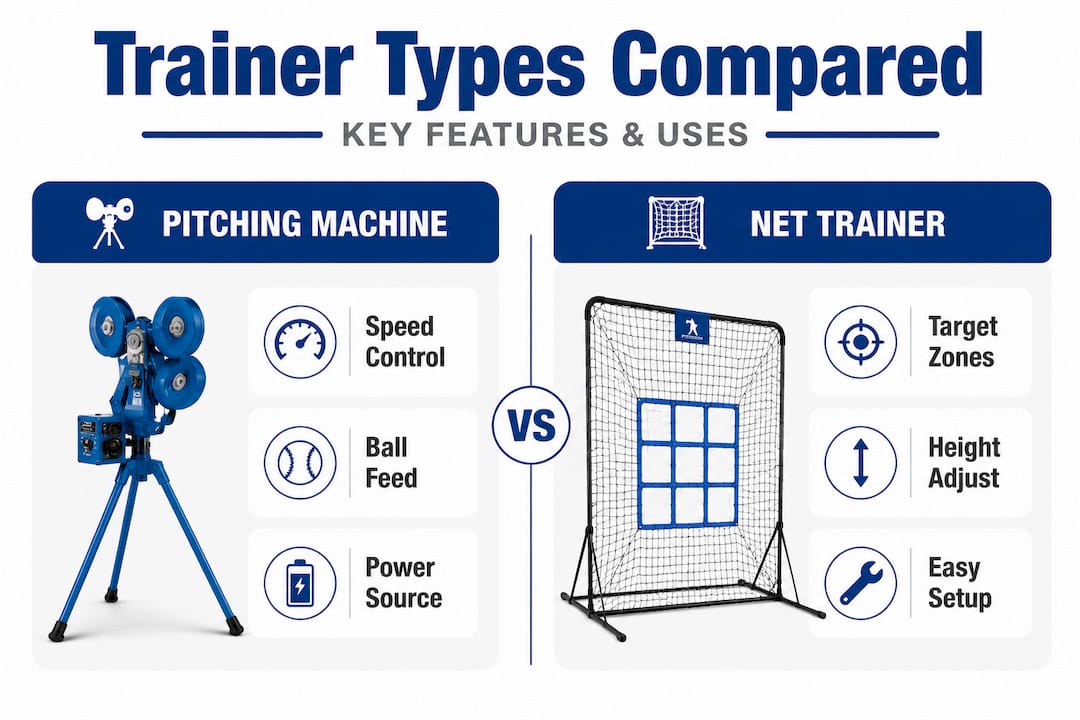 Trainer Types Compared

KEY FEATURES & USES

PITCHING MACHINE

Speed Control

Ball Feed

Power Source

VS

NET TRAINER

Target Zones

Height Adjust

Easy Setup