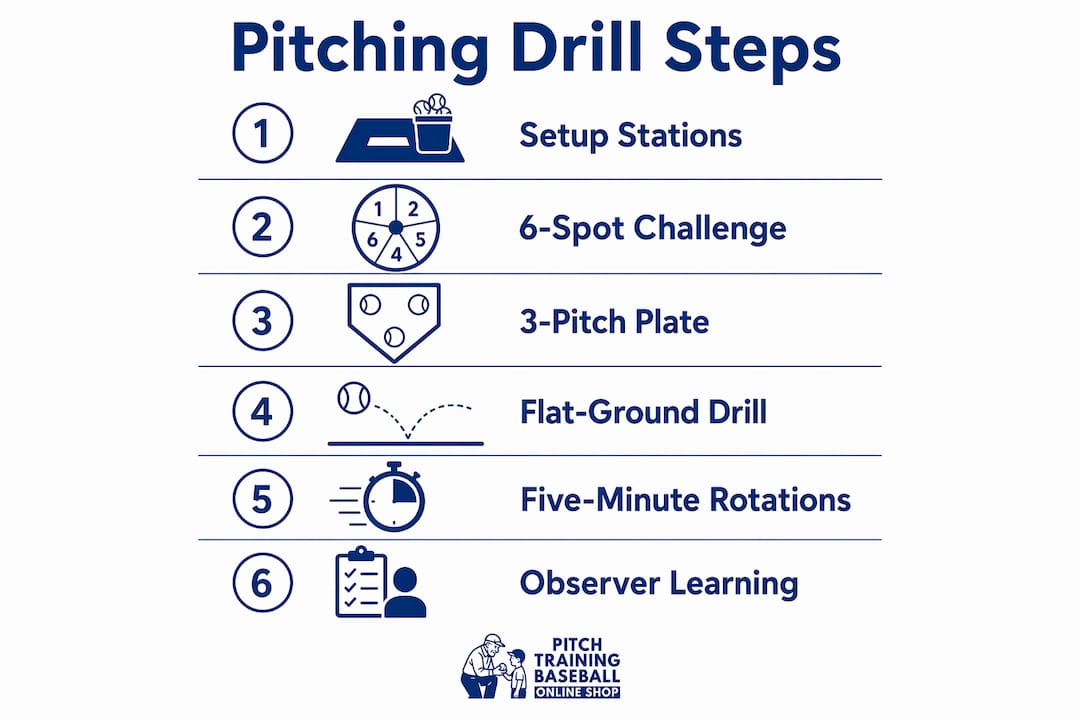 Pitching Drill Steps

1 Setup Stations

2 1 2 6 5 4 6-Spot Challenge

3 3-Pitch Plate

4 Flat-Ground Drill

5 Five-Minute Rotations

6 Observer Learning

PITCH TRAINING BASEBALL ONLINE SHOP