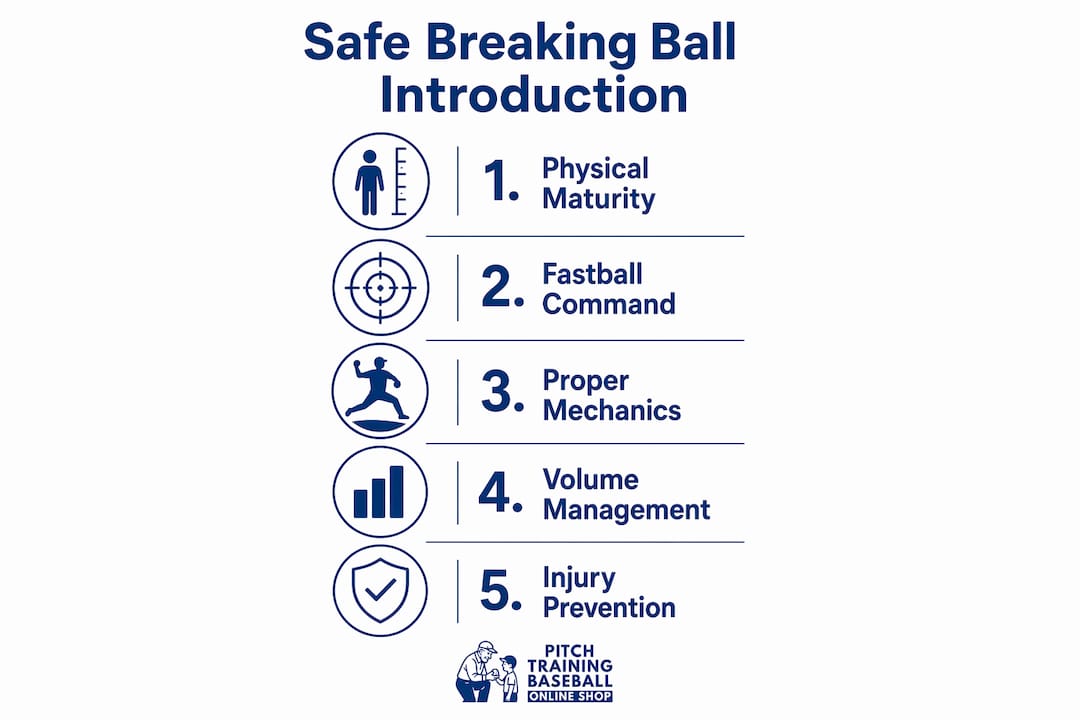 Safe Breaking Ball Introduction

1. Physical Maturity

2. Fastball Command

3. Proper Mechanics

4. Volume Management

5. Injury Prevention

PITCH TRAINING BASEBALL ONLINE SHOP