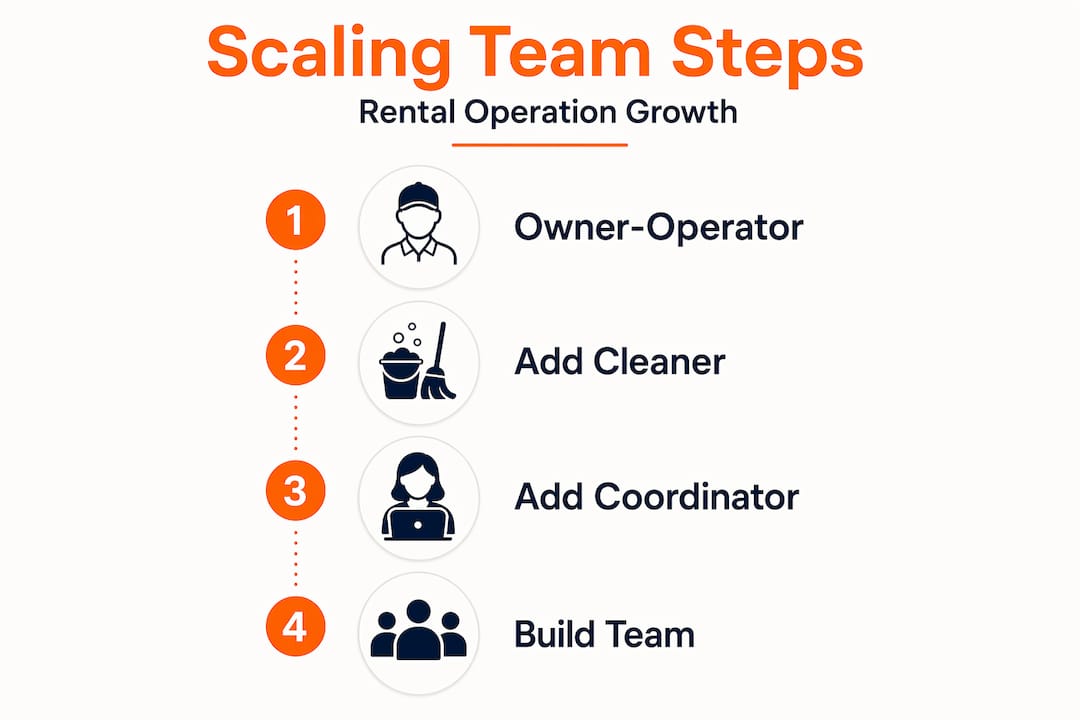 Scaling Team Steps

Rental Operation Growth

1 Owner-Operator

2 Add Cleaner

3 Add Coordinator

4 Build Team