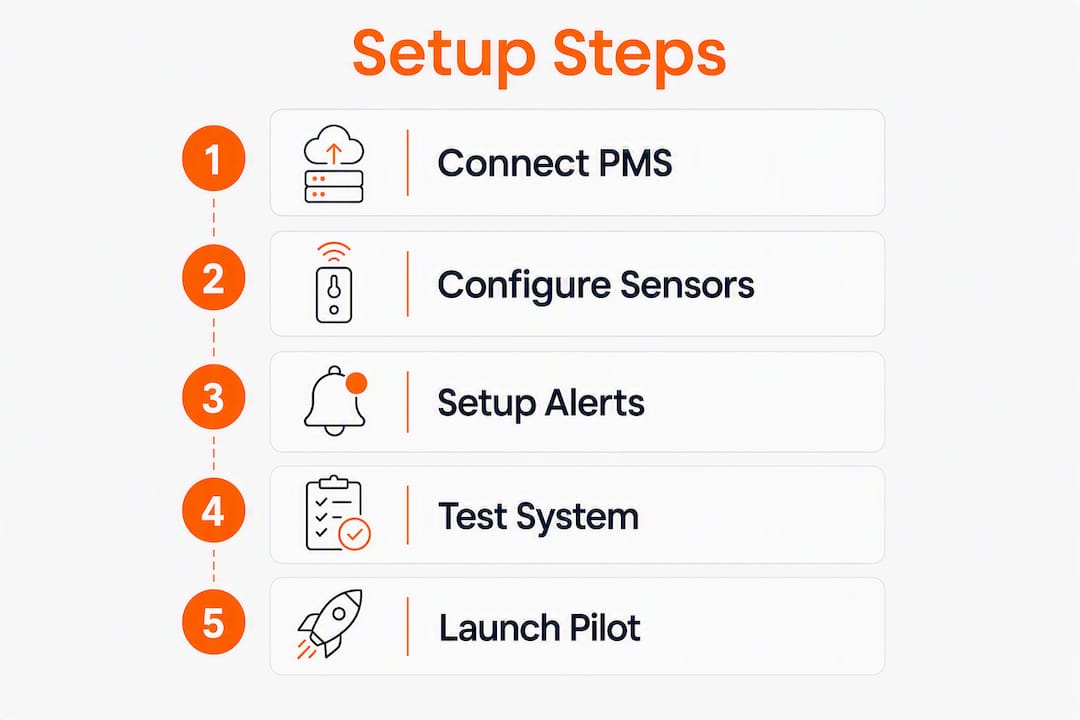 Setup Steps

1 Connect PMS

2 Configure Sensors

3 Setup Alerts

4 Test System

5 Launch Pilot