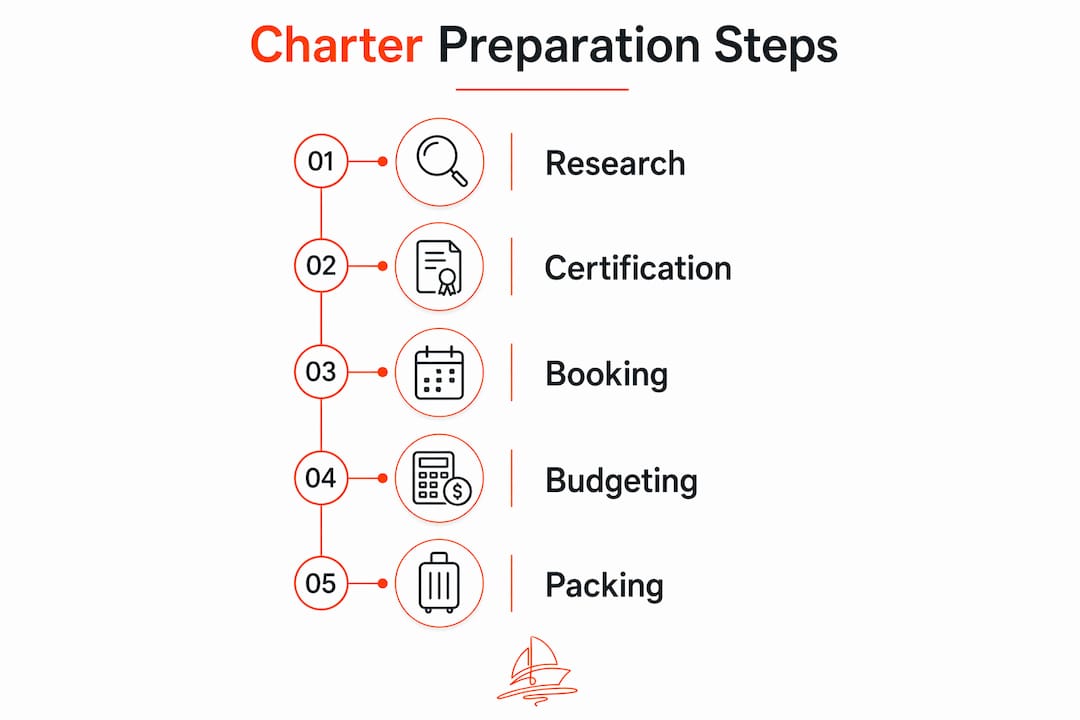 Charter Preparation Steps

01 Research

02 Certification

03 Booking

04 Budgeting

05 Packing