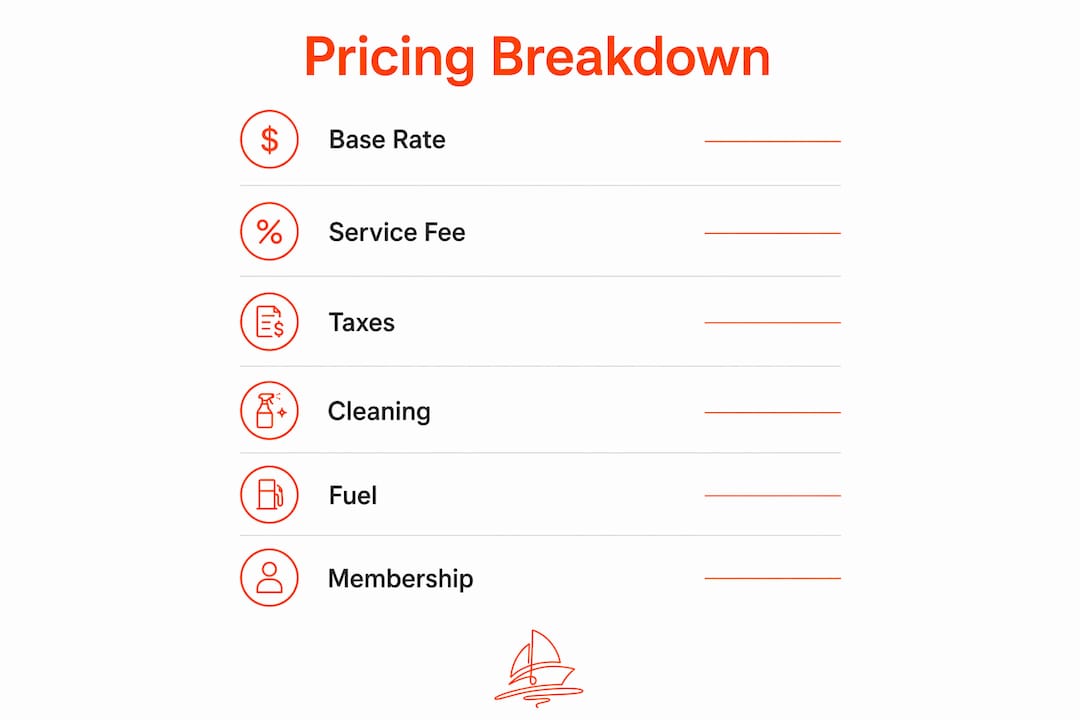 Pricing Breakdown

$ Base Rate

% Service Fee

Taxes

Cleaning

Fuel

Membership