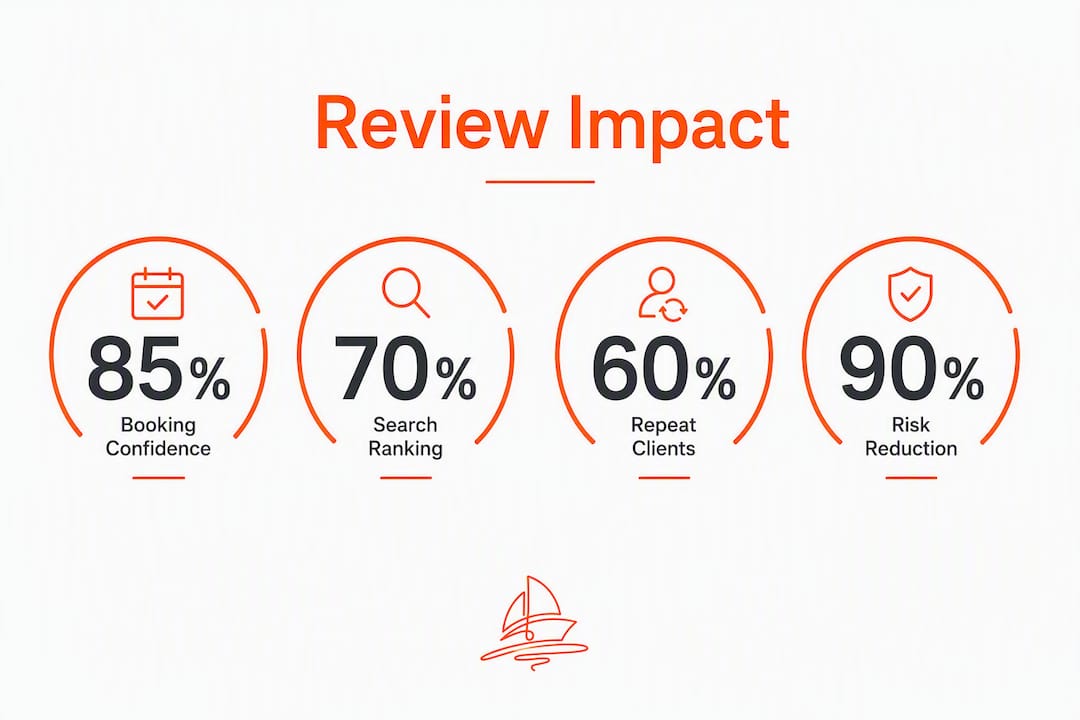 Review Impact

85%
Booking Confidence

70%
Search Ranking

60%
Repeat Clients

90%
Risk Reduction