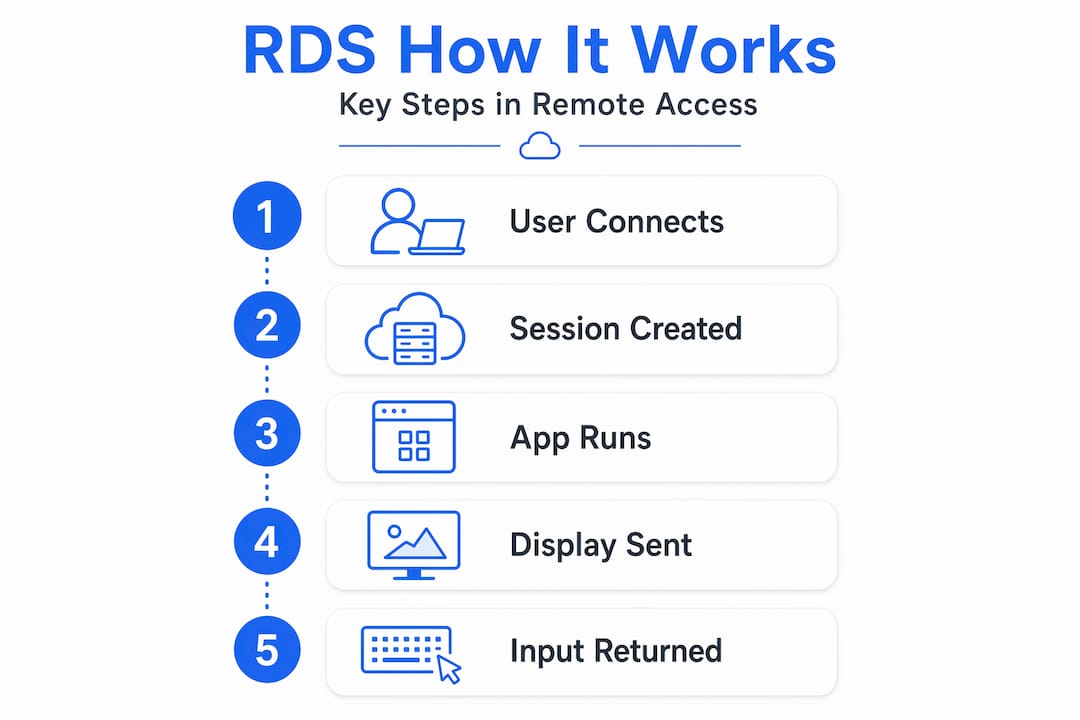 RDS How It Works

Key Steps in Remote Access

1 User Connects

2 Session Created

3 App Runs

4 Display Sent

5 Input Returned