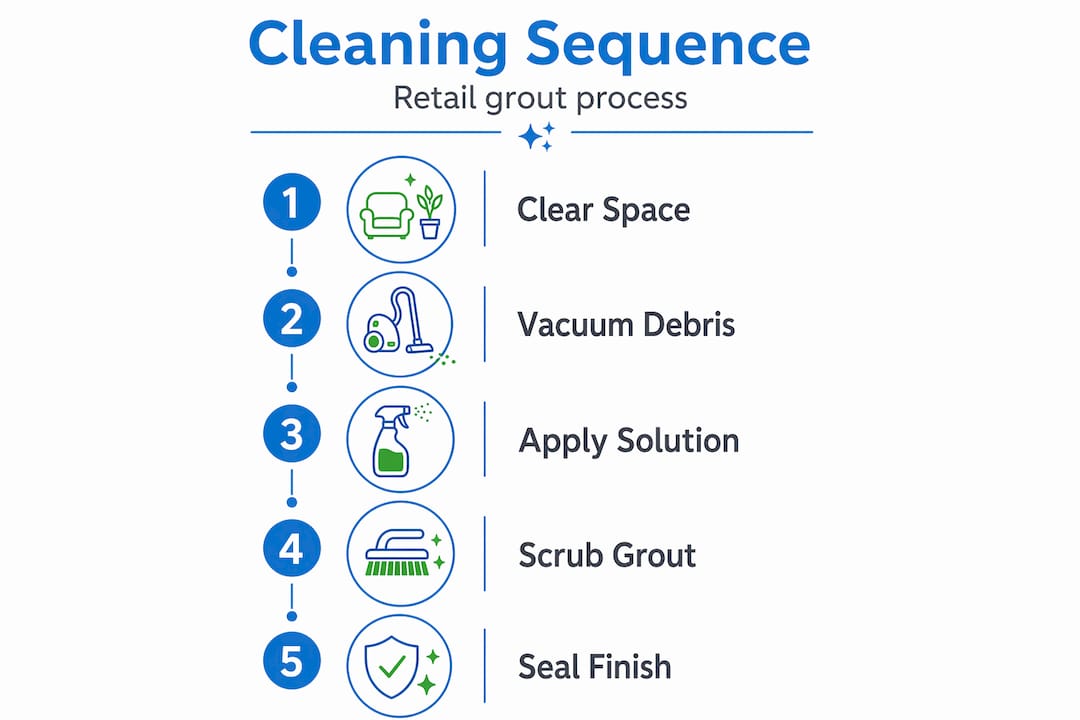 Cleaning Sequence

Retail grout process

1 Clear Space

2 Vacuum Debris

3 Apply Solution

4 Scrub Grout

5 Seal Finish