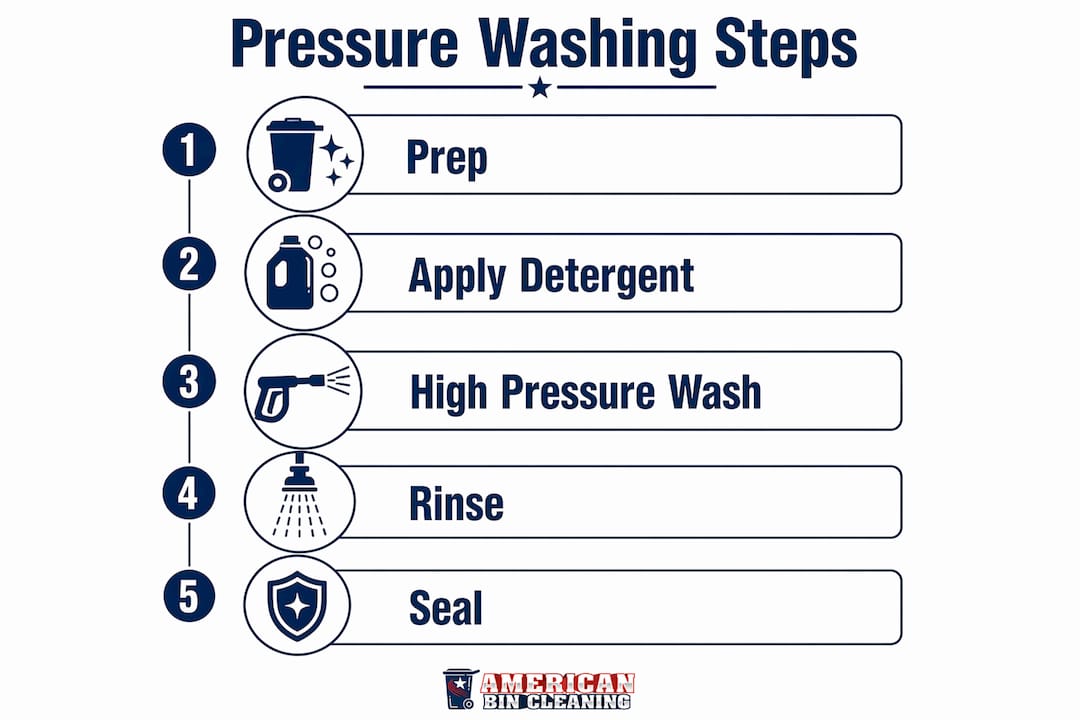 Pressure Washing Steps

1 Prep

2 Apply Detergent

3 High Pressure Wash

4 Rinse

5 Seal

AMERICAN BIN CLEANING