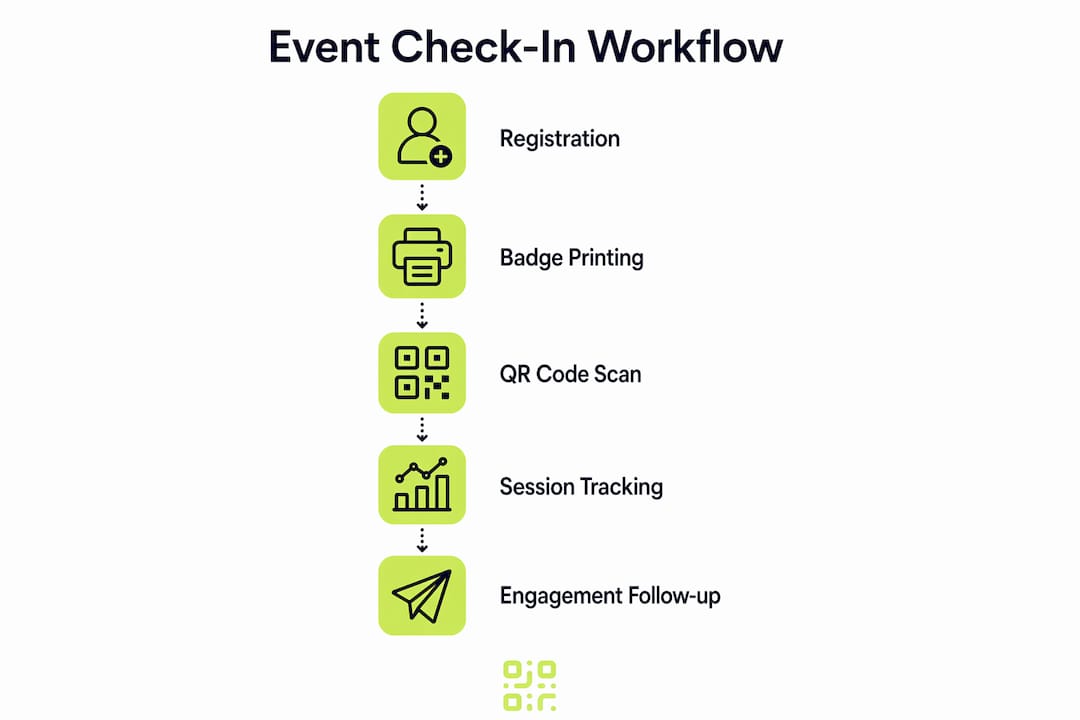 Event Check-In Workflow

Registration

Badge Printing

QR Code Scan

Session Tracking

Engagement Follow-up