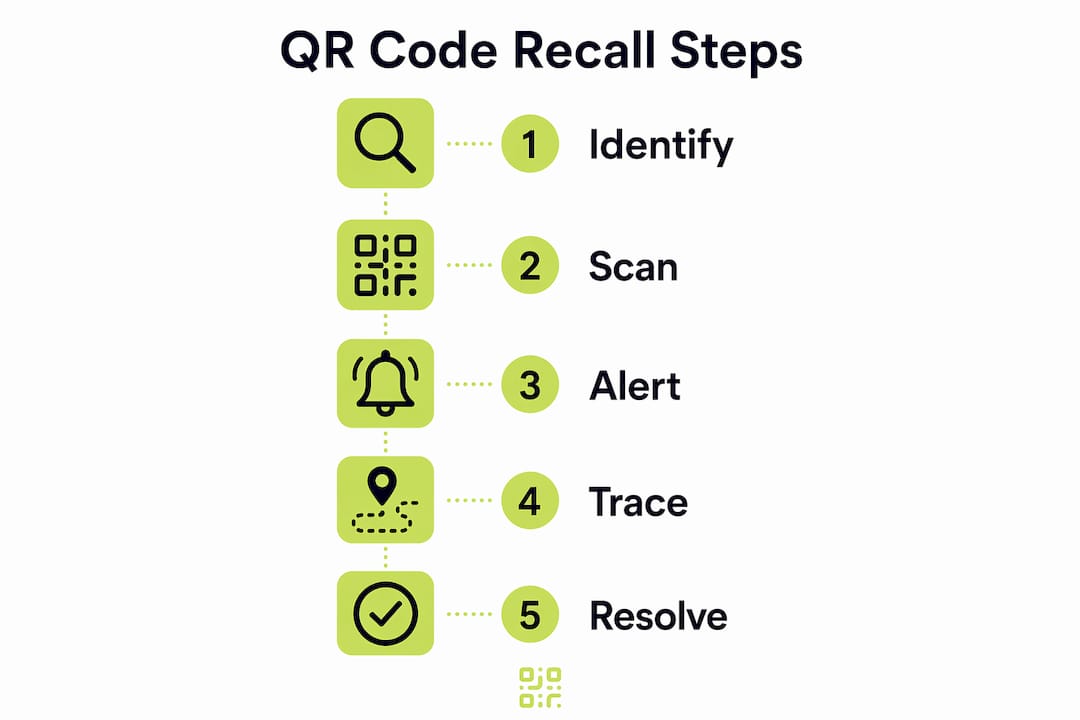 QR Code Recall Steps

1 Identify

2 Scan

3 Alert

4 Trace

5 Resolve