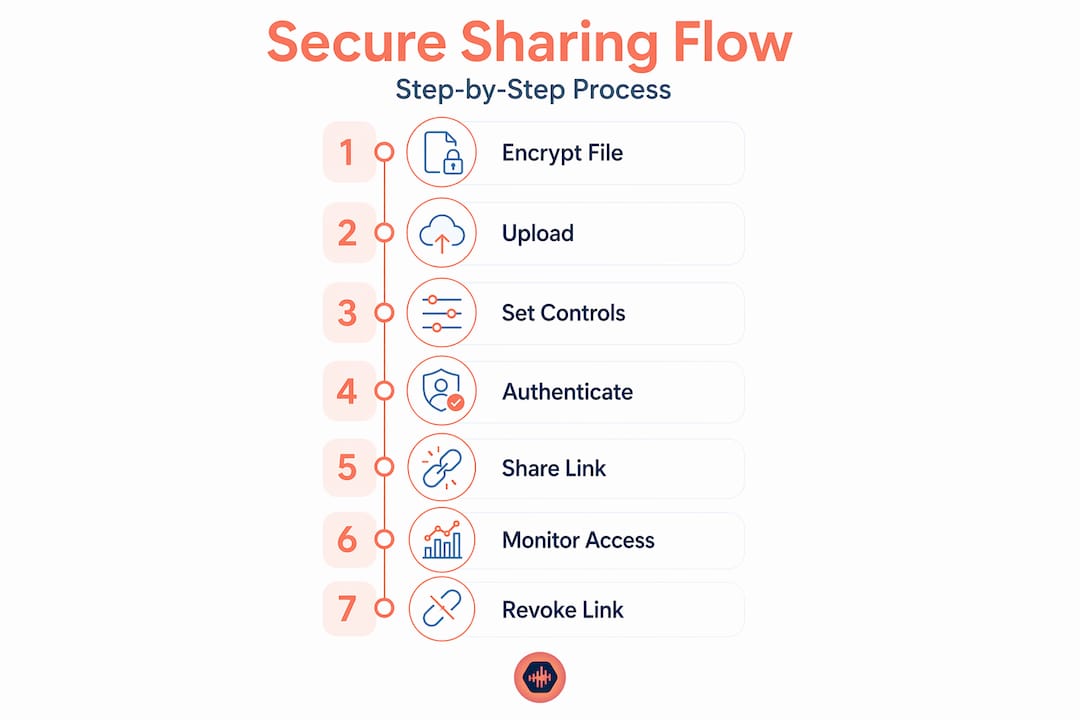 Secure Sharing Flow

Step-by-Step Process

1 Encrypt File

2 Upload

3 Set Controls

4 Authenticate

5 Share Link

6 Monitor Access

7 Revoke Link