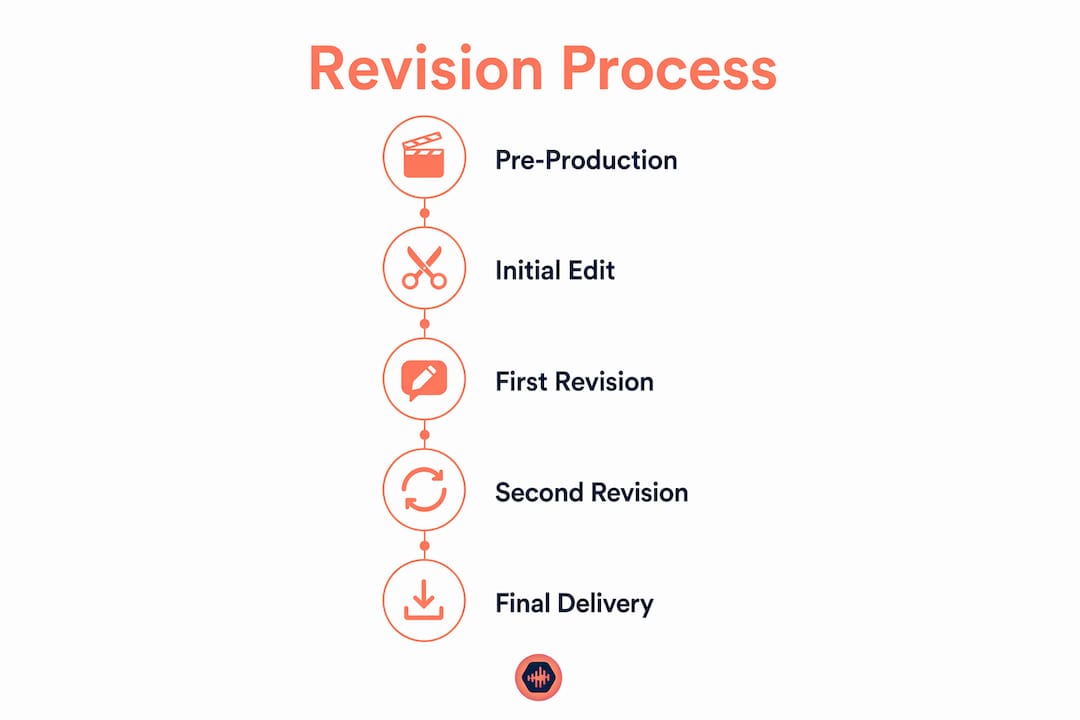 Revision Process

Pre-Production

Initial Edit

First Revision

Second Revision

Final Delivery