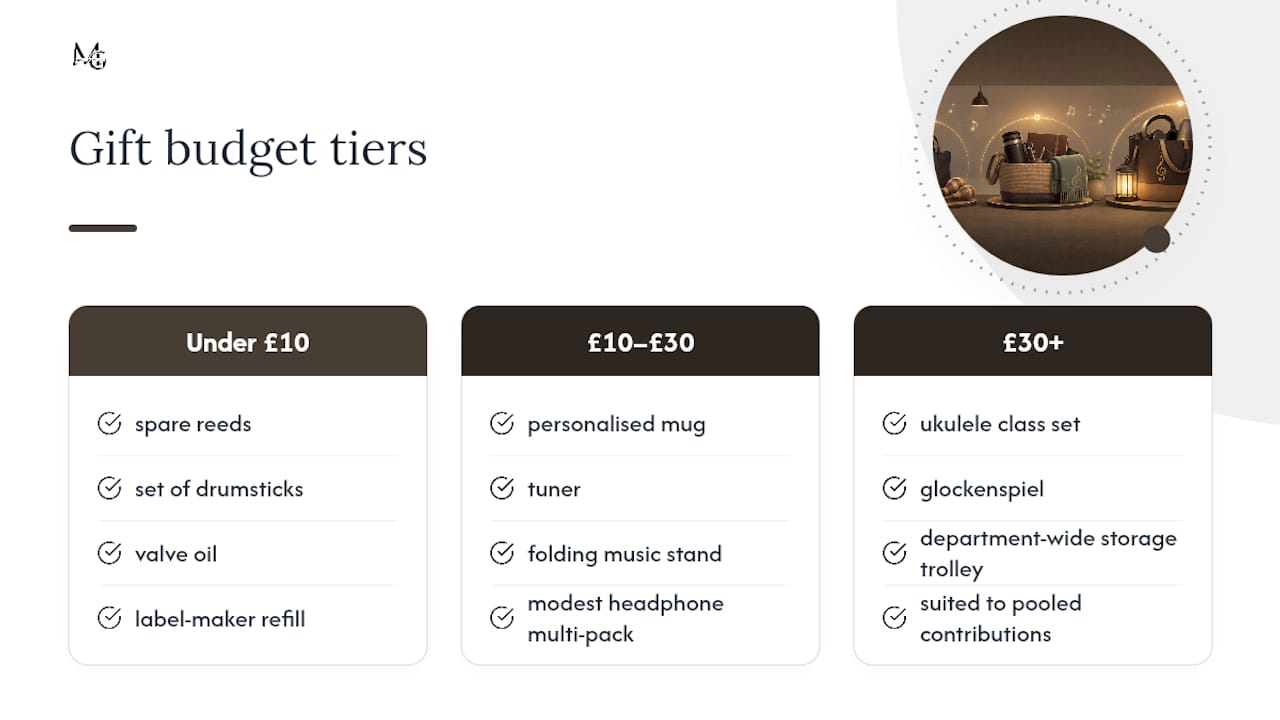 MG

Gift budget tiers

Under £10

spare reeds

set of drumsticks

valve oil

label-maker refill

£10–£30

personalised mug

tuner

folding music stand

modest headphone multi-pack

£30+

ukulele class set

glockenspiel

department-wide storage trolley

suited to pooled contributions