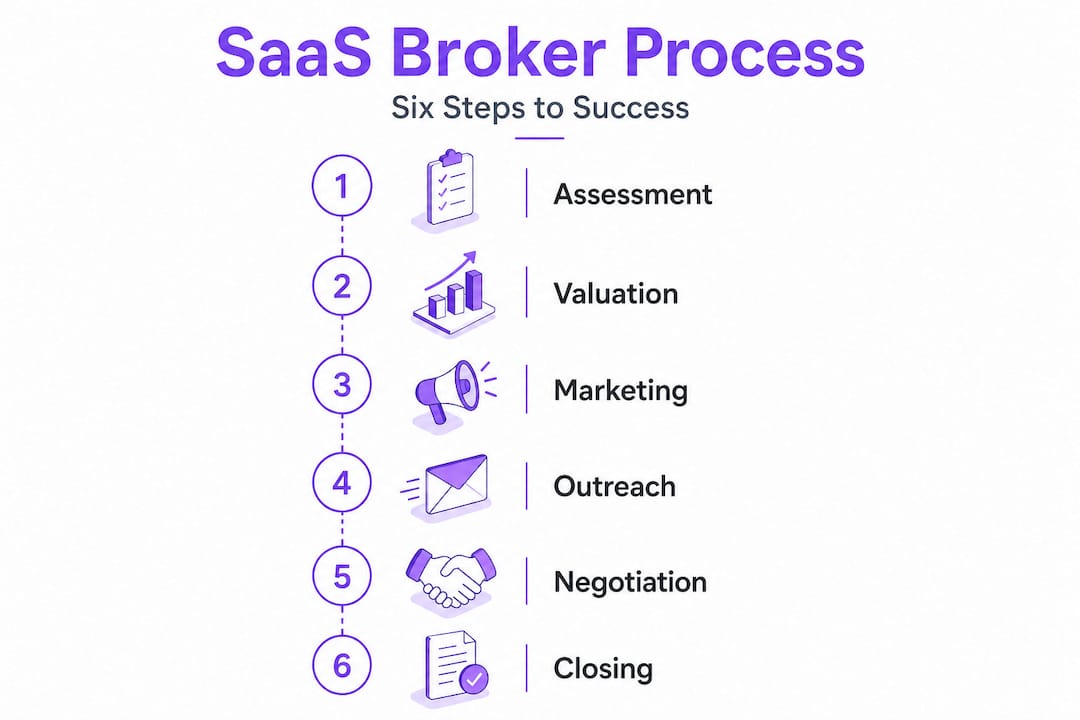 SaaS Broker Process

Six Steps to Success

1 Assessment

2 Valuation

3 Marketing

4 Outreach

5 Negotiation

6 Closing