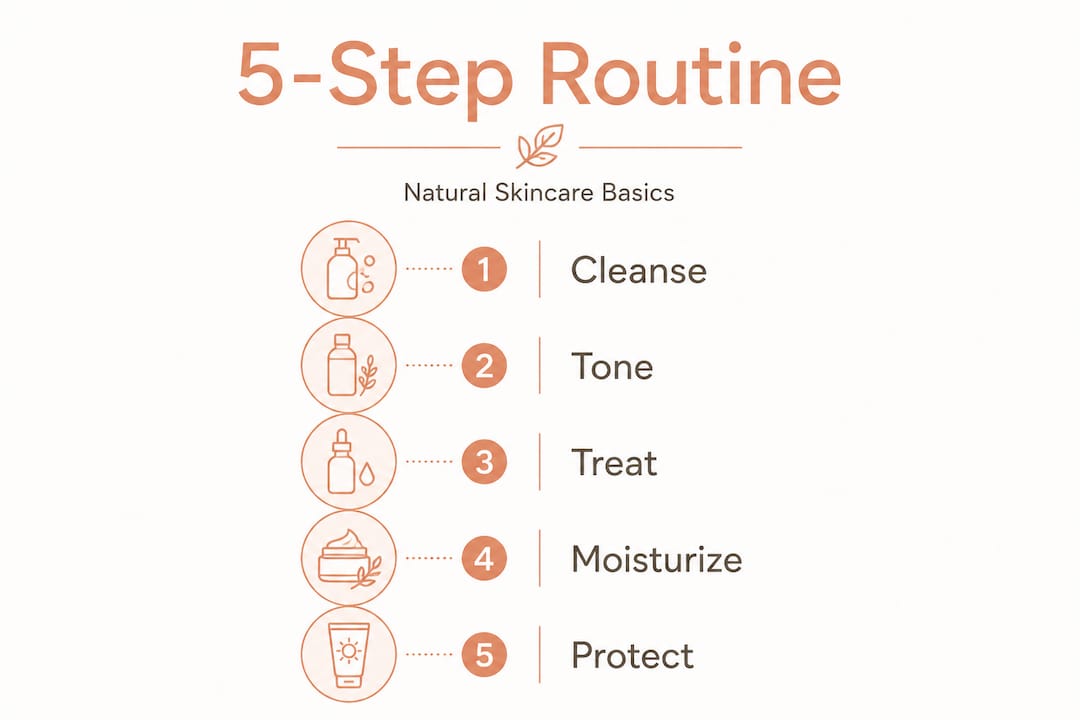 5-Step Routine

Natural Skincare Basics

1 Cleanse

2 Tone

3 Treat

4 Moisturize

5 Protect