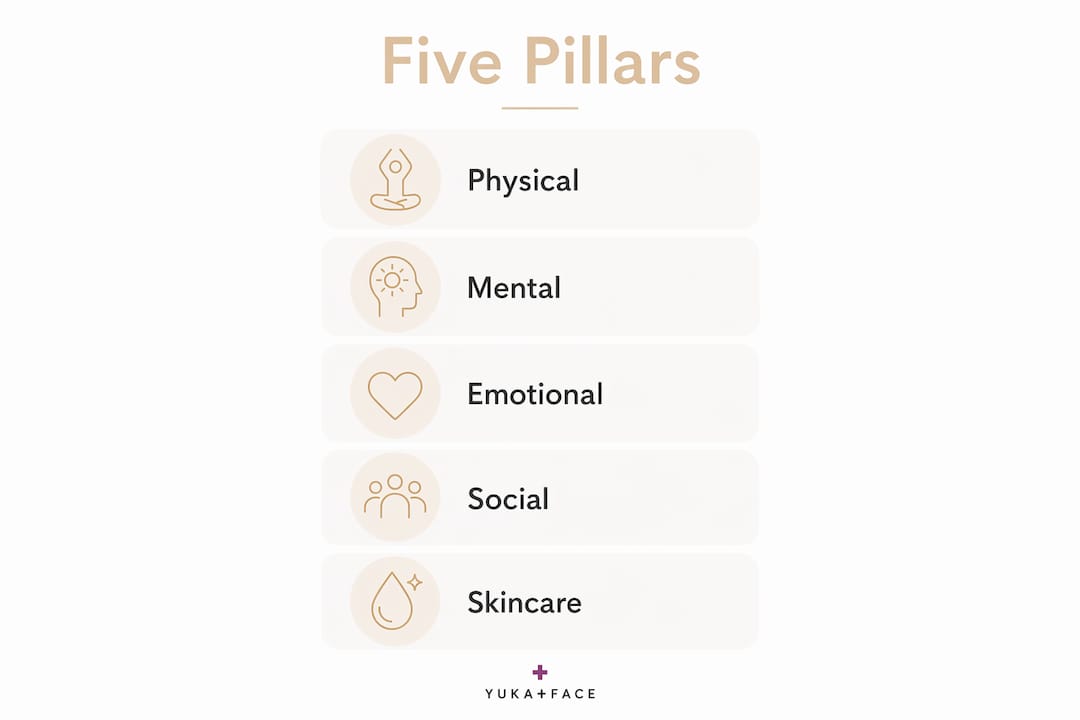 Five Pillars

Physical

Mental

Emotional

Social

Skincare

YUKA+FACE