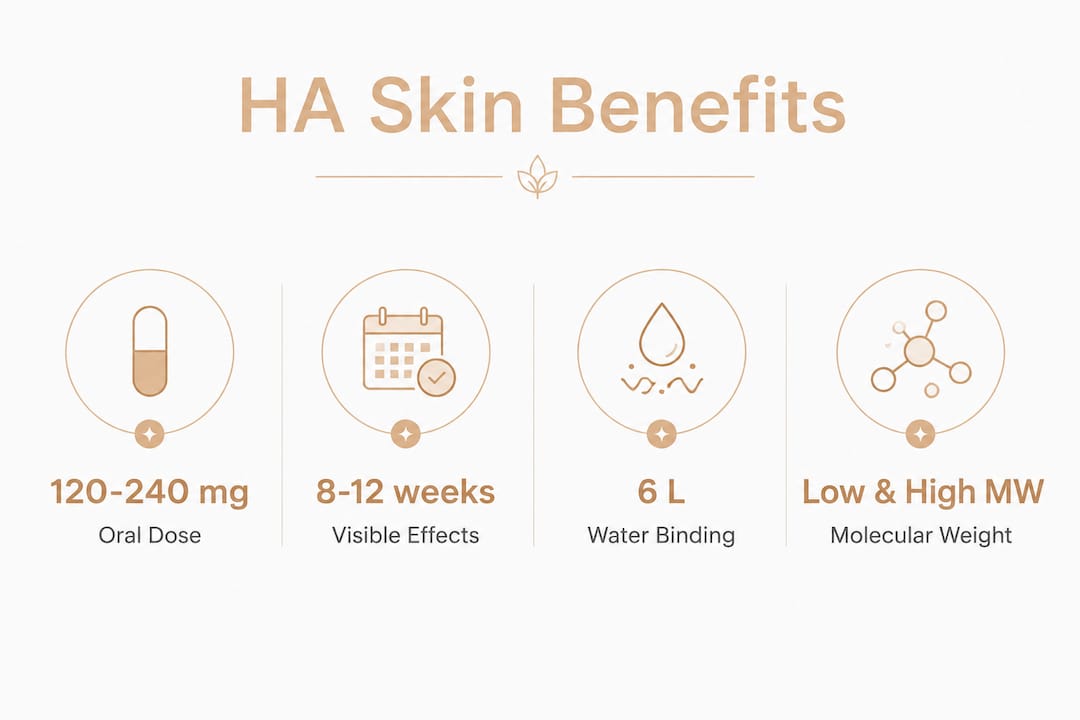 HA Skin Benefits

120-240 mg
Oral Dose

8-12 weeks
Visible Effects

6 L
Water Binding

Low & High MW
Molecular Weight