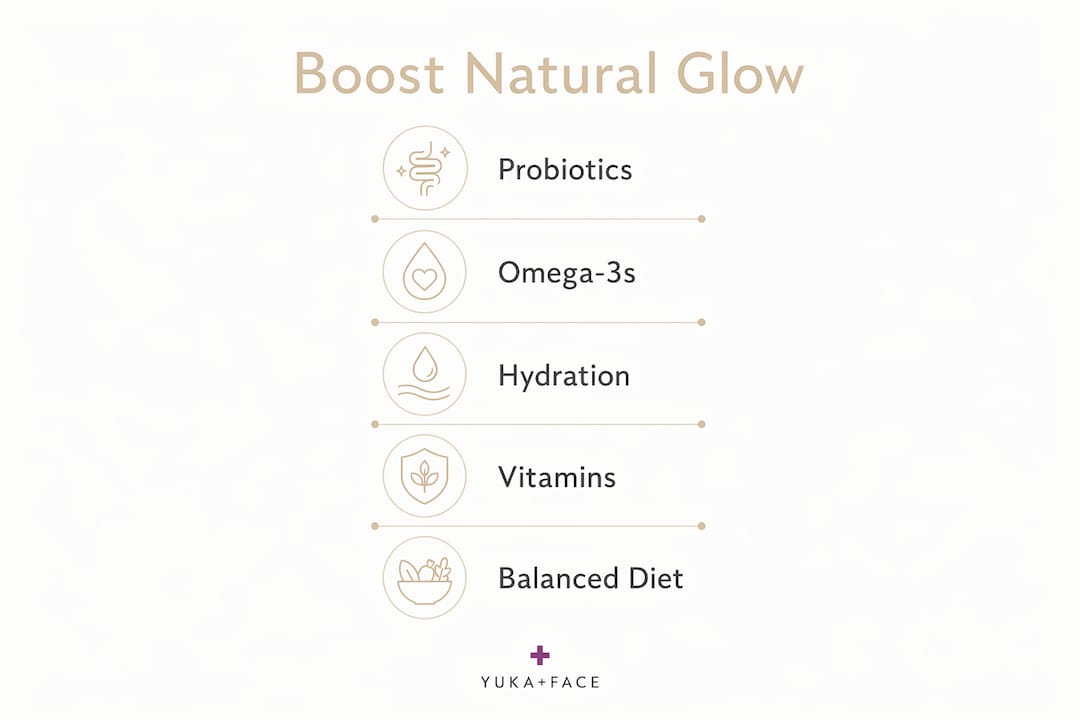 Boost Natural Glow

Probiotics

Omega-3s

Hydration

Vitamins

Balanced Diet

YUKA+FACE