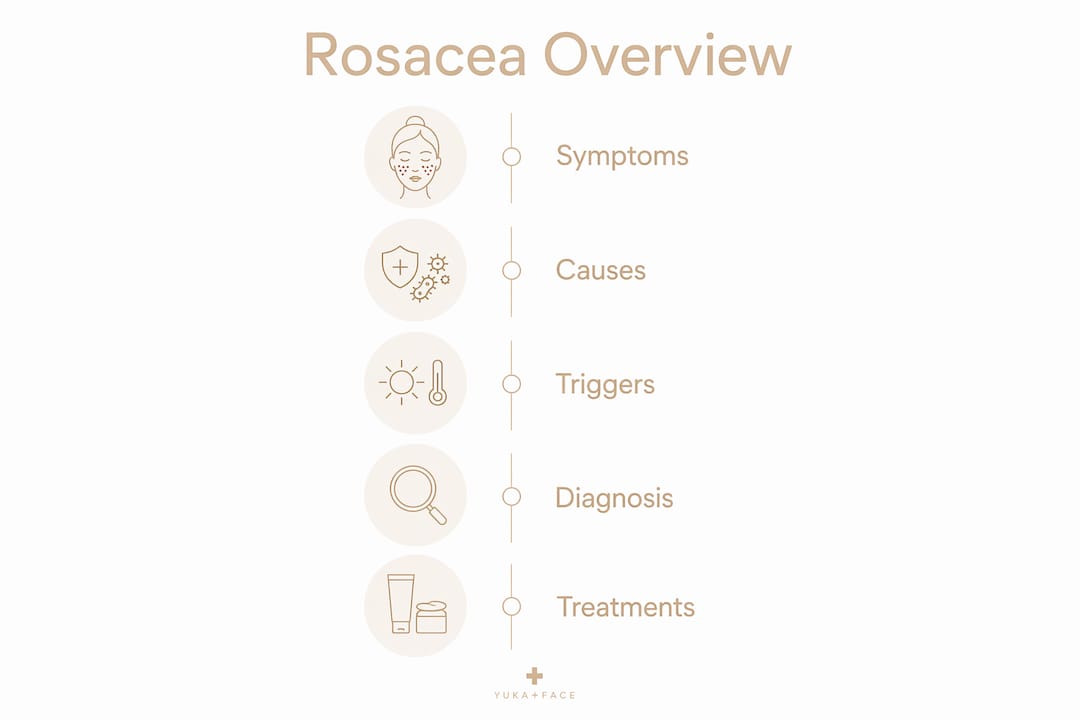 Rosacea Overview

Symptoms

Causes

Triggers

Diagnosis

Treatments

YUKA+FACE