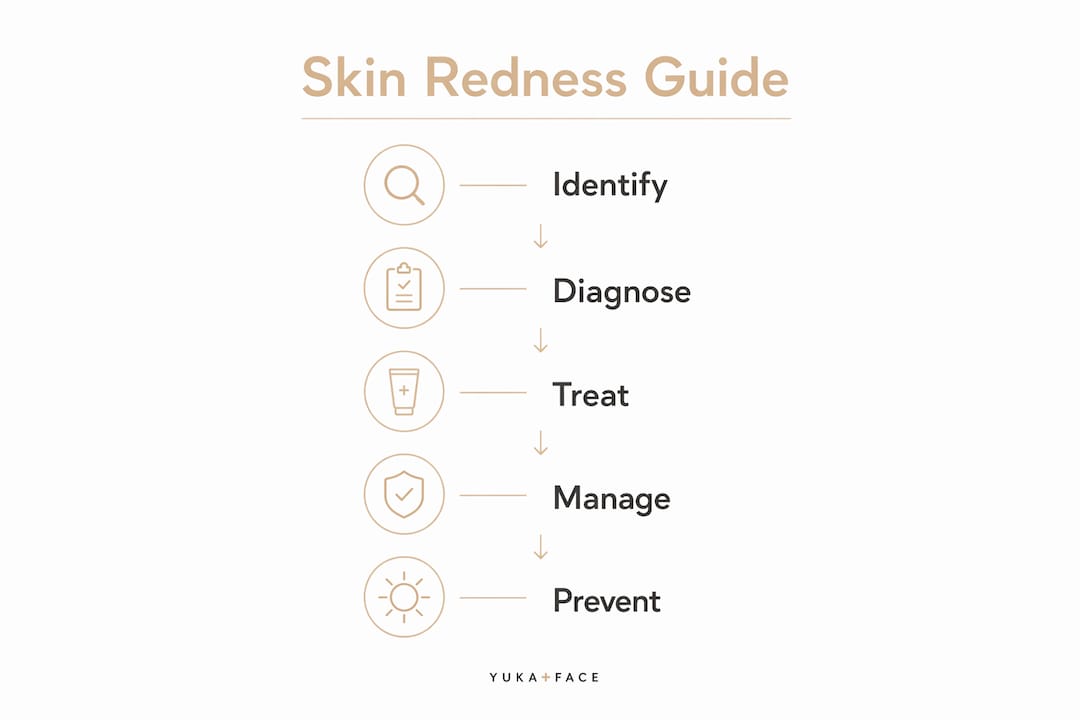 Skin Redness Guide

Identify

Diagnose

Treat

Manage

Prevent

YUKA+FACE