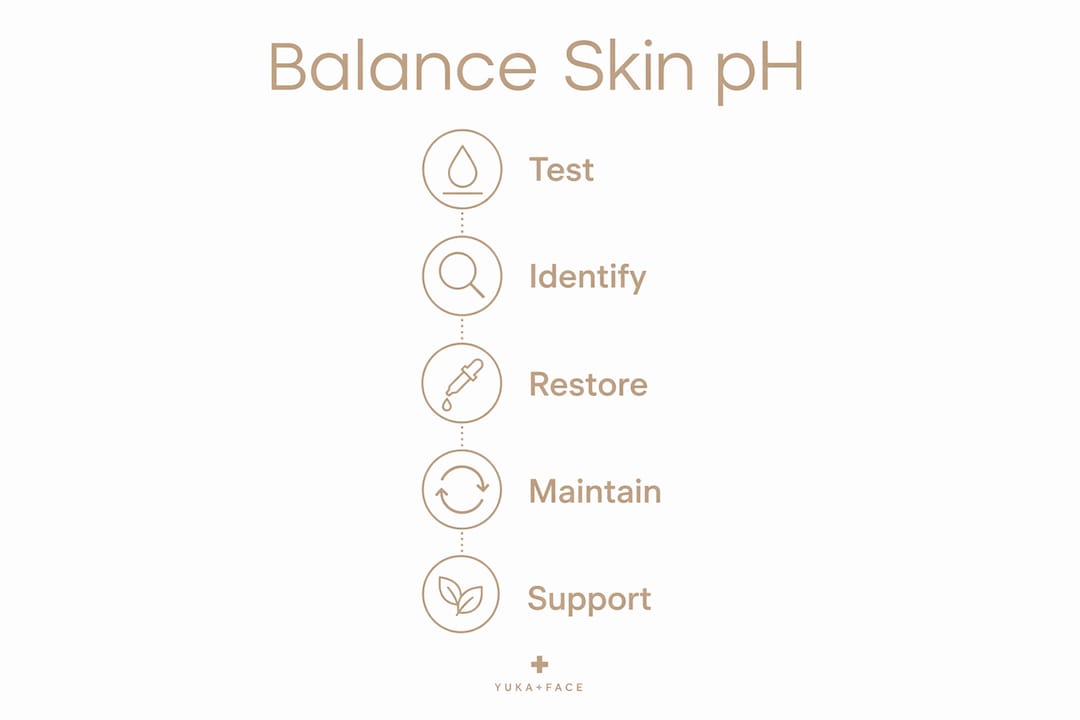 Balance Skin pH

Test

Identify

Restore

Maintain

Support

YUKA+FACE