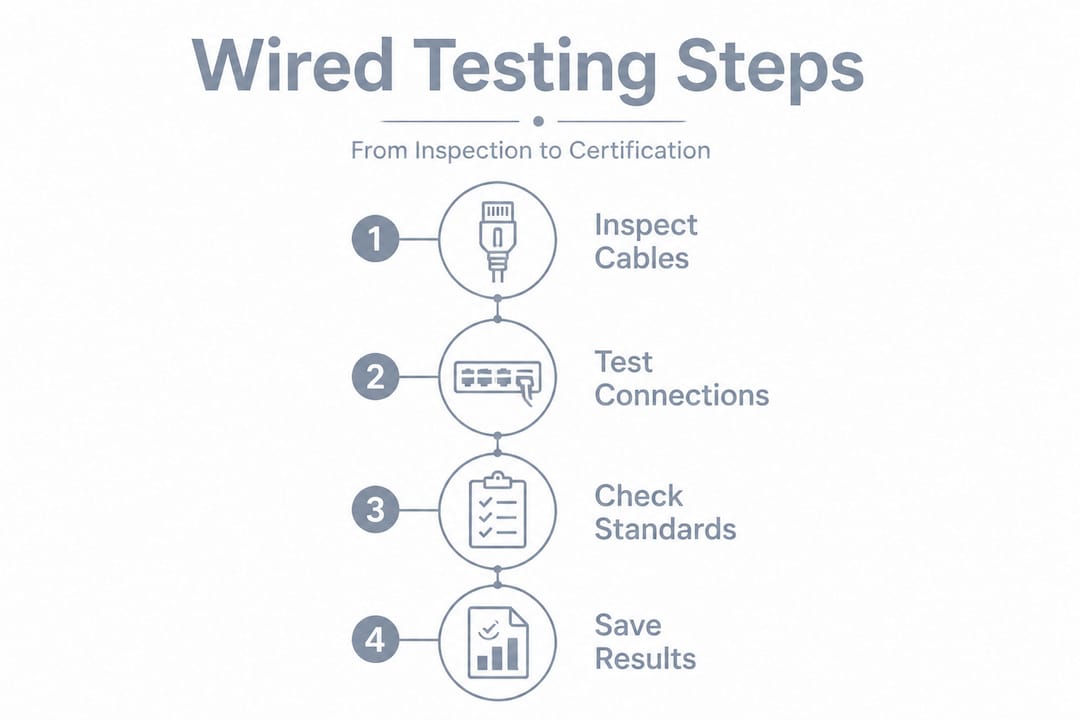 Wired Testing Steps

From Inspection to Certification

1 Inspect Cables

2 Test Connections

3 Check Standards

4 Save Results