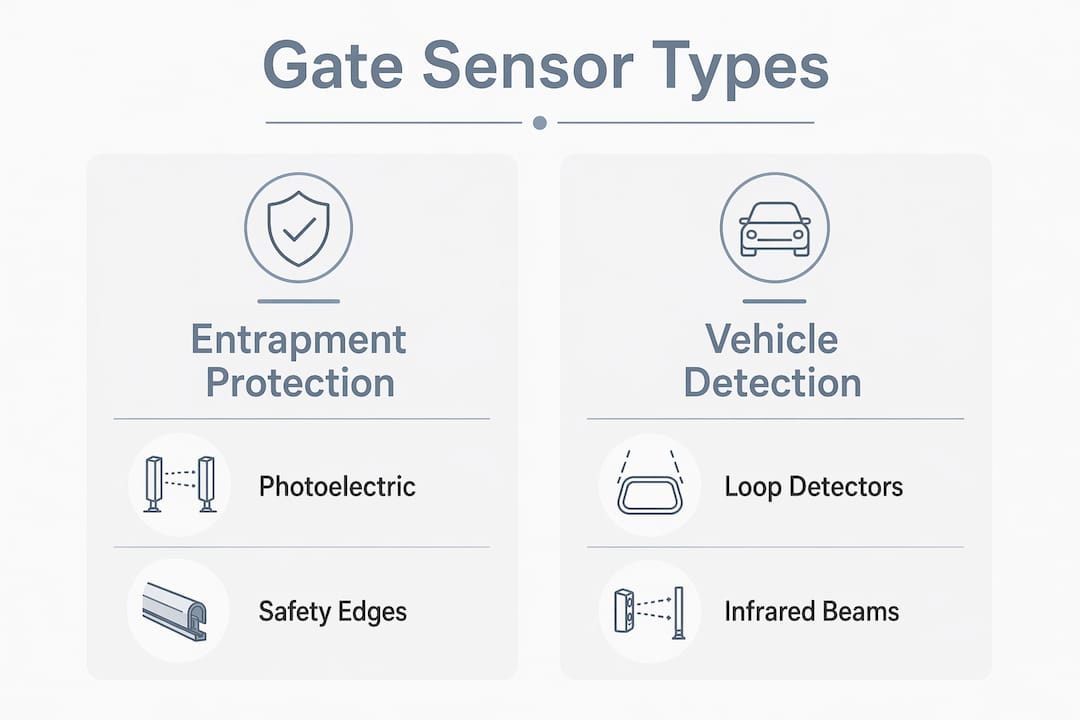 Gate Sensor Types

Entrapment Protection

Photoelectric

Safety Edges

Vehicle Detection

Loop Detectors

Infrared Beams