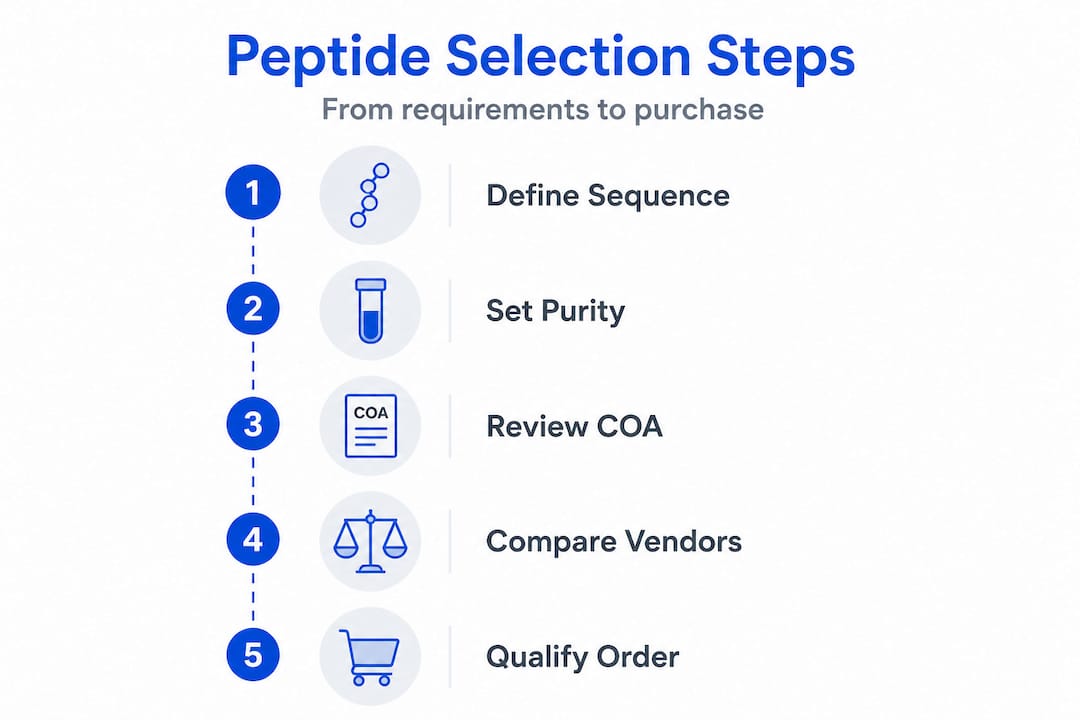 Peptide Selection Steps

From requirements to purchase

1 Define Sequence

2 Set Purity

3 COA Review COA

4 Compare Vendors

5 Qualify Order