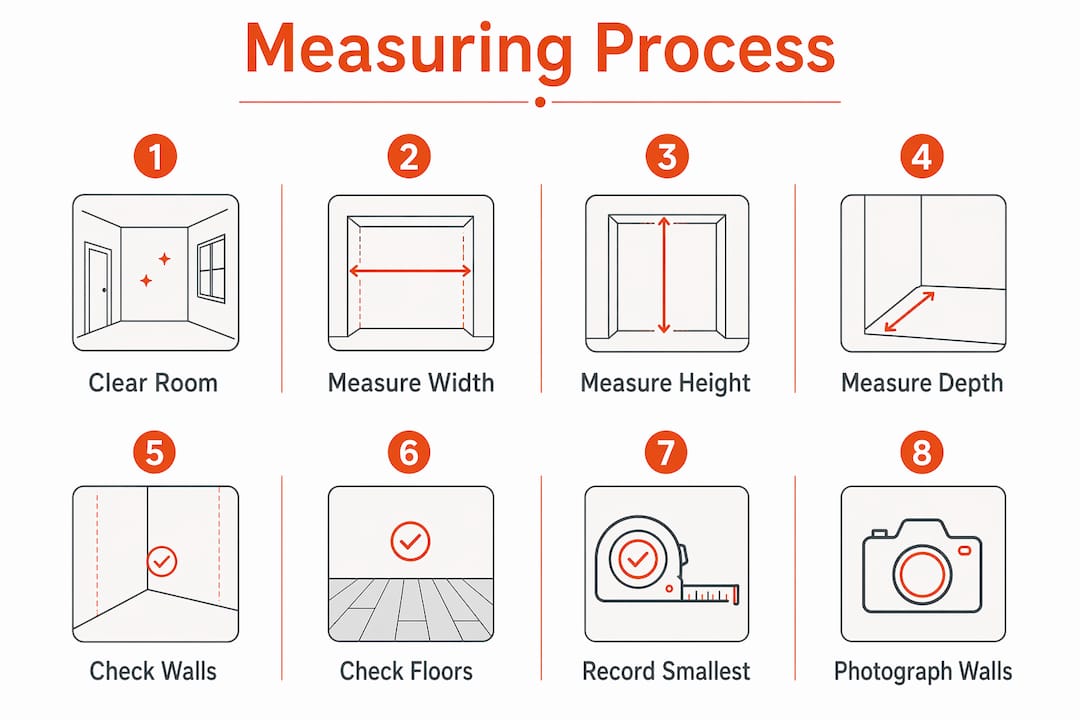 Measuring Process

1
Clear Room

2
Measure Width

3
Measure Height

4
Measure Depth

5
Check Walls

6
Check Floors

7
Record Smallest

8
Photograph Walls