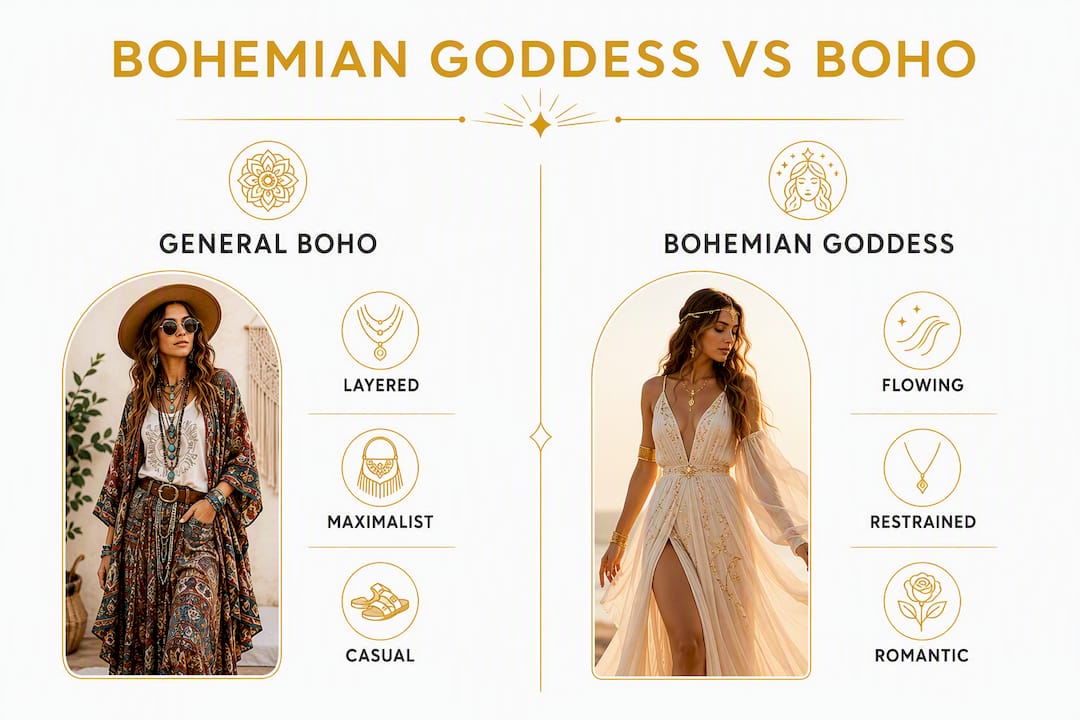 BOHEMIAN GODDESS VS BOHO

GENERAL BOHO

LAYERED

MAXIMALIST

CASUAL

BOHEMIAN GODDESS

FLOWING

RESTRAINED

ROMANTIC