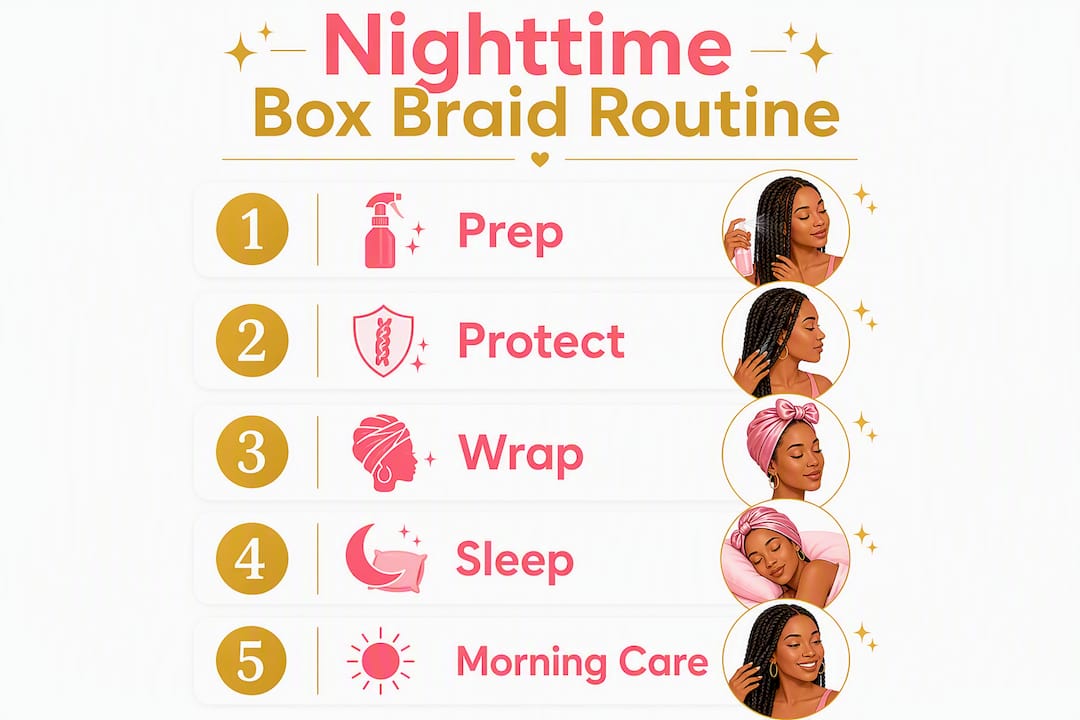 Nighttime
Box Braid Routine

1 Prep

2 Protect

3 Wrap

4 Sleep

5 Morning Care