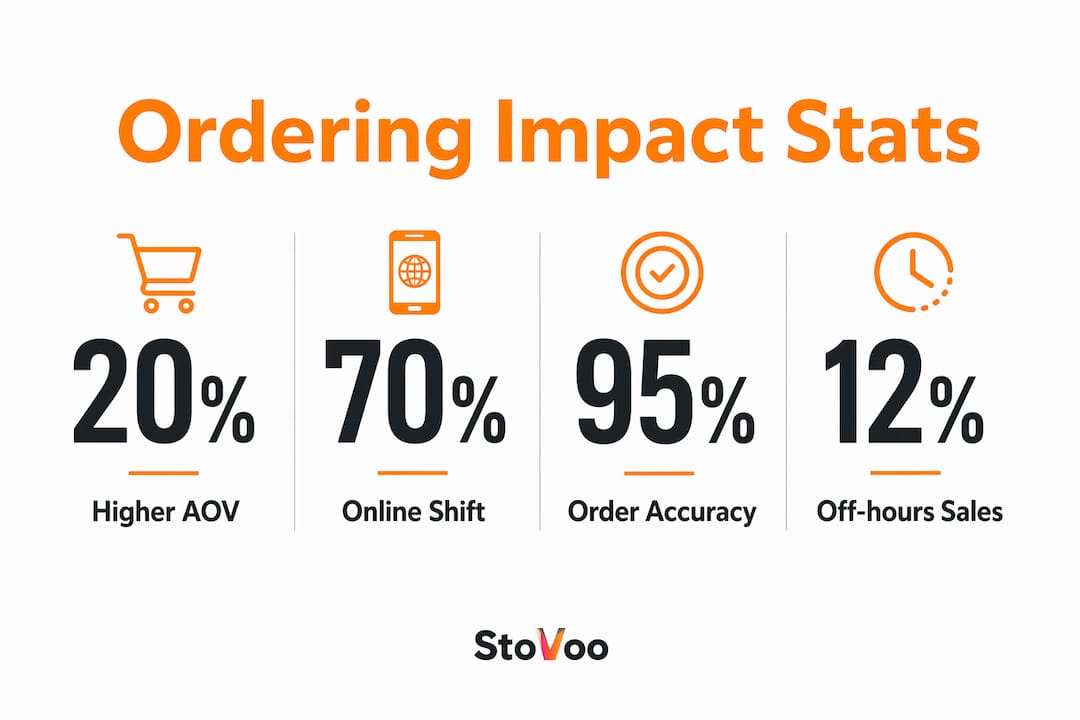 Ordering Impact Stats

20%

Higher AOV

70%

Online Shift

95%

Order Accuracy

12%

Off-hours Sales

StoVoo