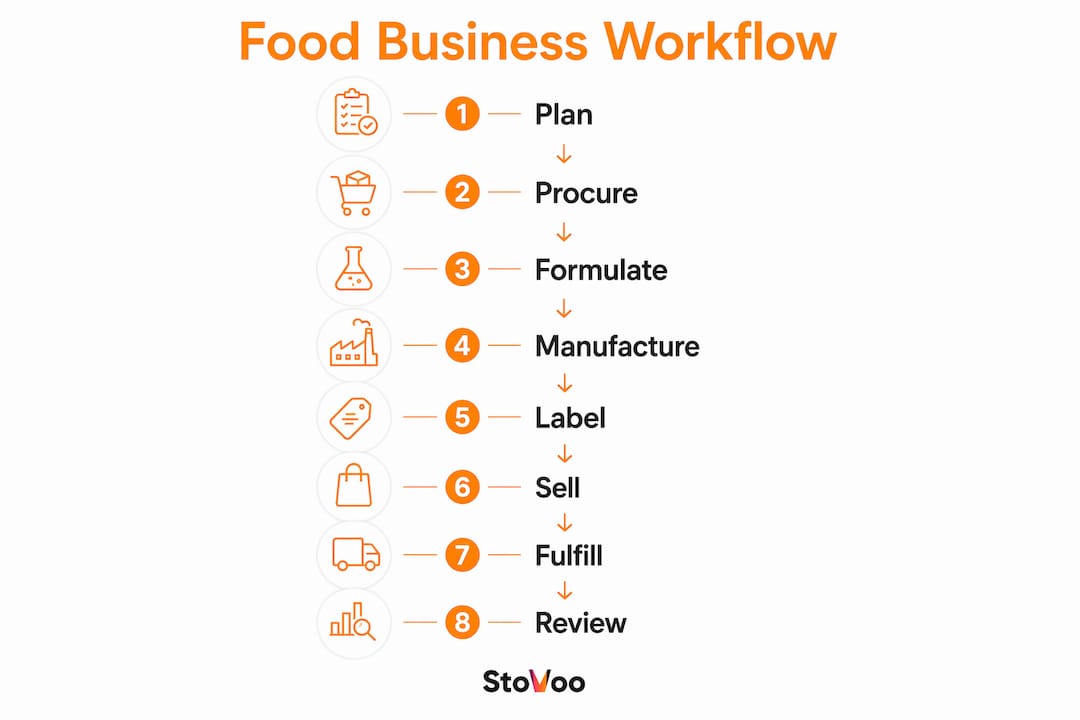 Food Business Workflow

1 Plan

2 Procure

3 Formulate

4 Manufacture

5 Label

6 Sell

7 Fulfill

8 Review

StoVoo