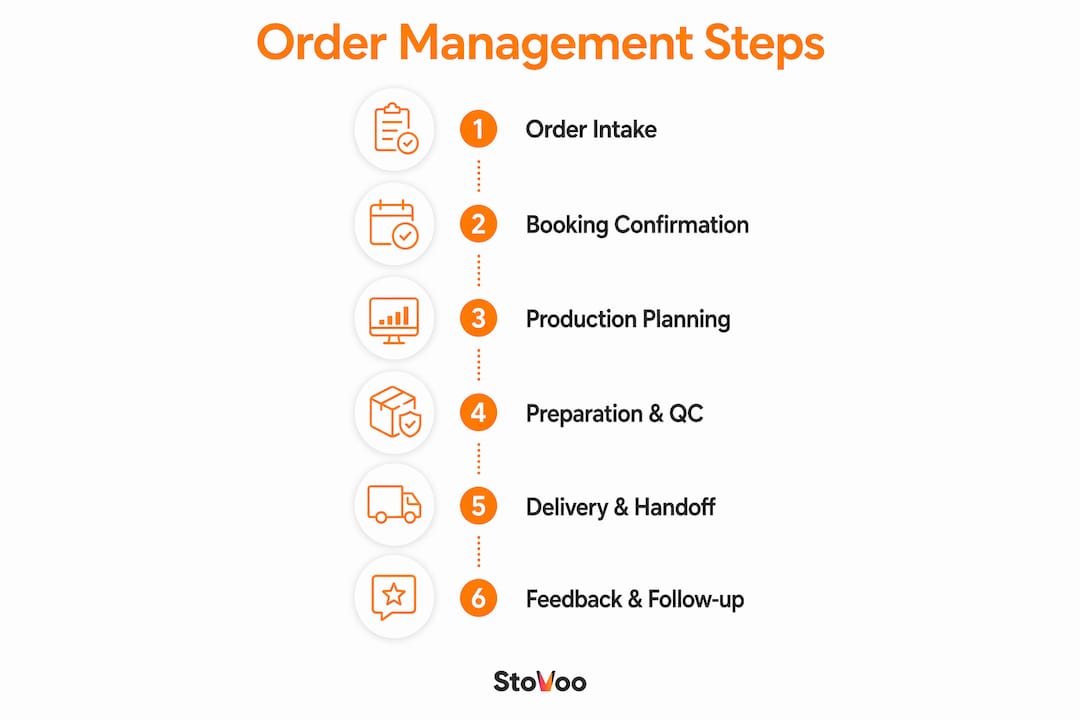 Order Management Steps

1 Order Intake

2 Booking Confirmation

3 Production Planning

4 Preparation & QC

5 Delivery & Handoff

6 Feedback & Follow-up

StoVoo