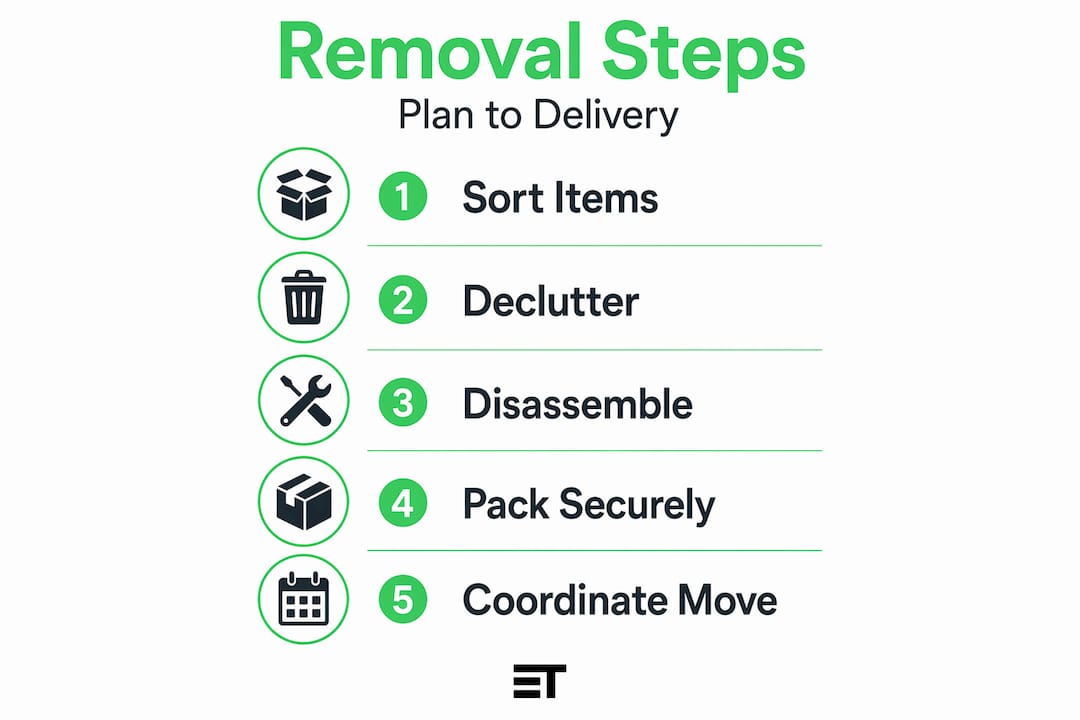 Removal Steps
Plan to Delivery

1 Sort Items

2 Declutter

3 Disassemble

4 Pack Securely

5 Coordinate Move

ET