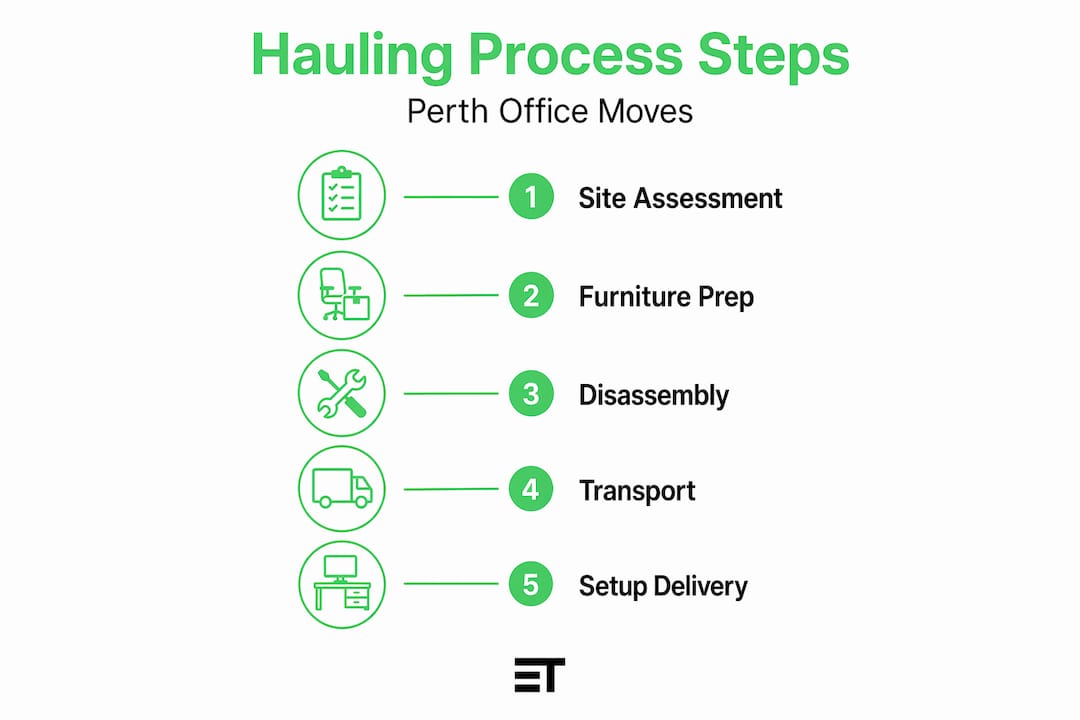 Hauling Process Steps

Perth Office Moves

1 Site Assessment

2 Furniture Prep

3 Disassembly

4 Transport

5 Setup Delivery

ET