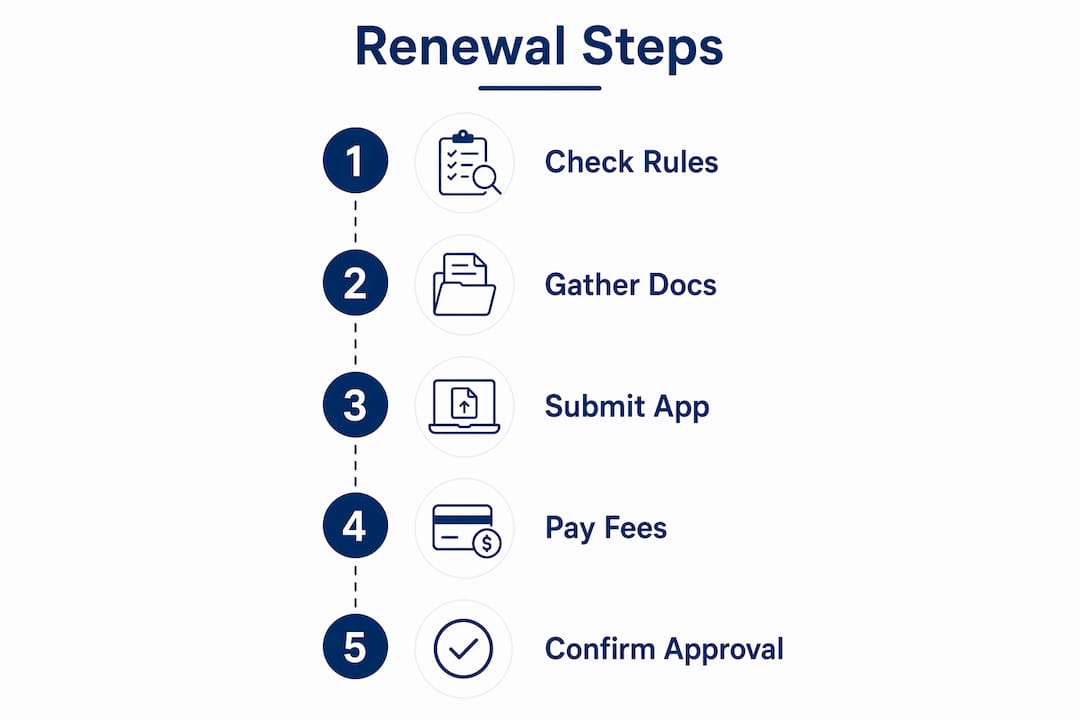 Renewal Steps

1 Check Rules

2 Gather Docs

3 Submit App

4 Pay Fees

5 Confirm Approval