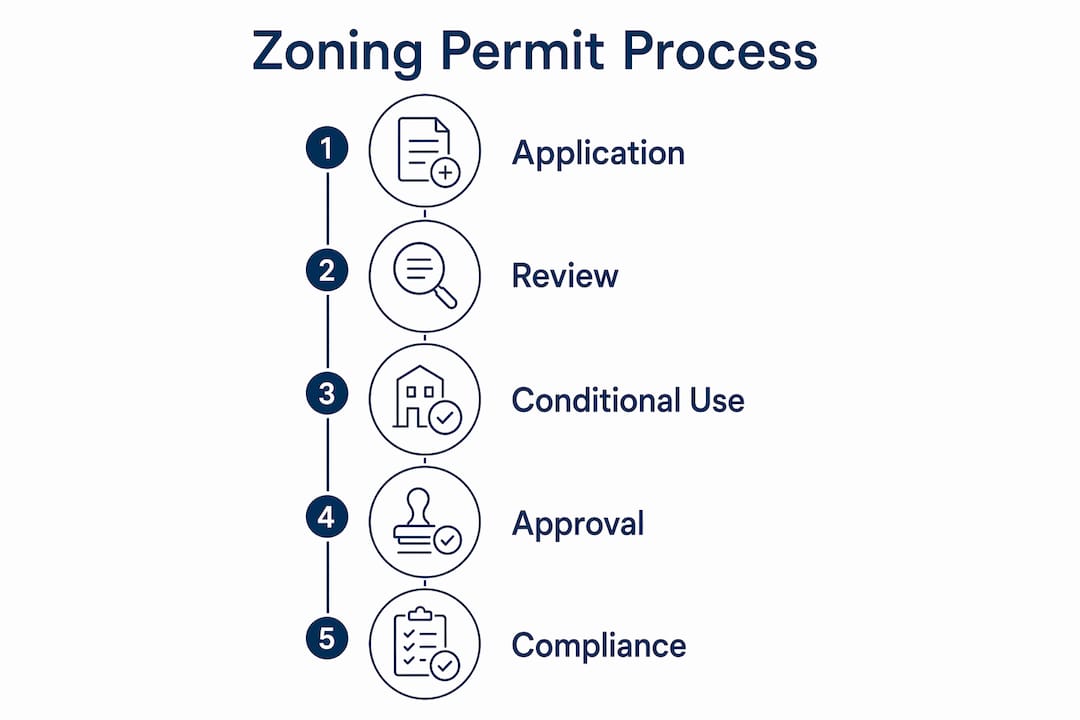 Zoning Permit Process

1 Application

2 Review

3 Conditional Use

4 Approval

5 Compliance