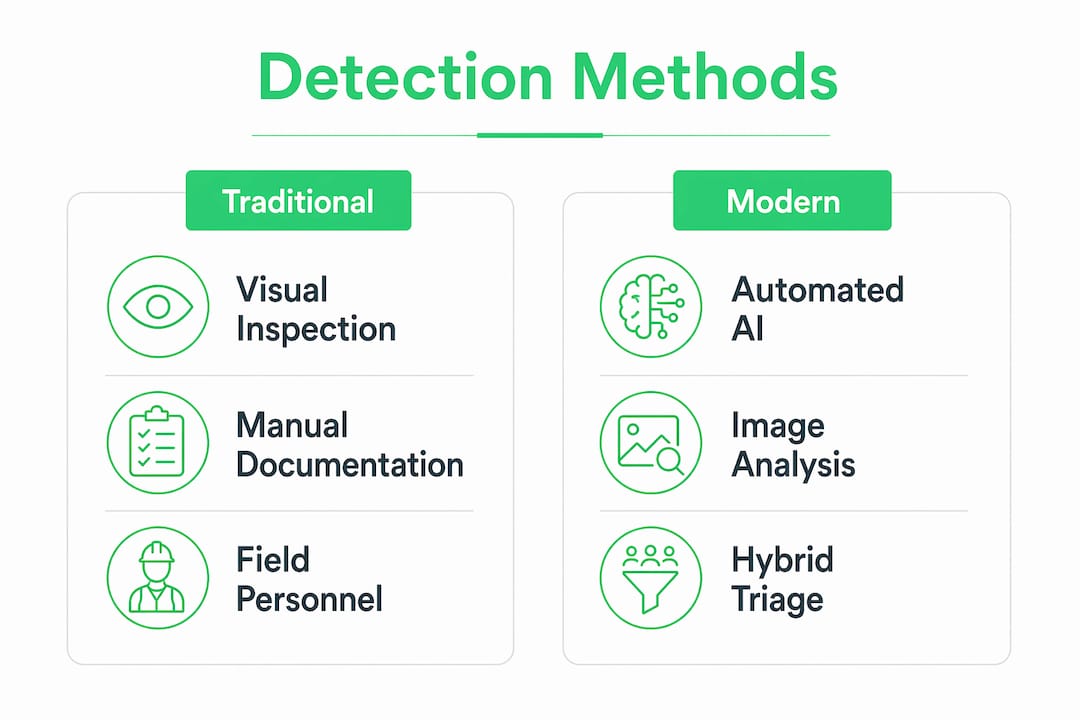 Detection Methods

Traditional

Visual Inspection

Manual Documentation

Field Personnel

Modern

Automated AI

Image Analysis

Hybrid Triage