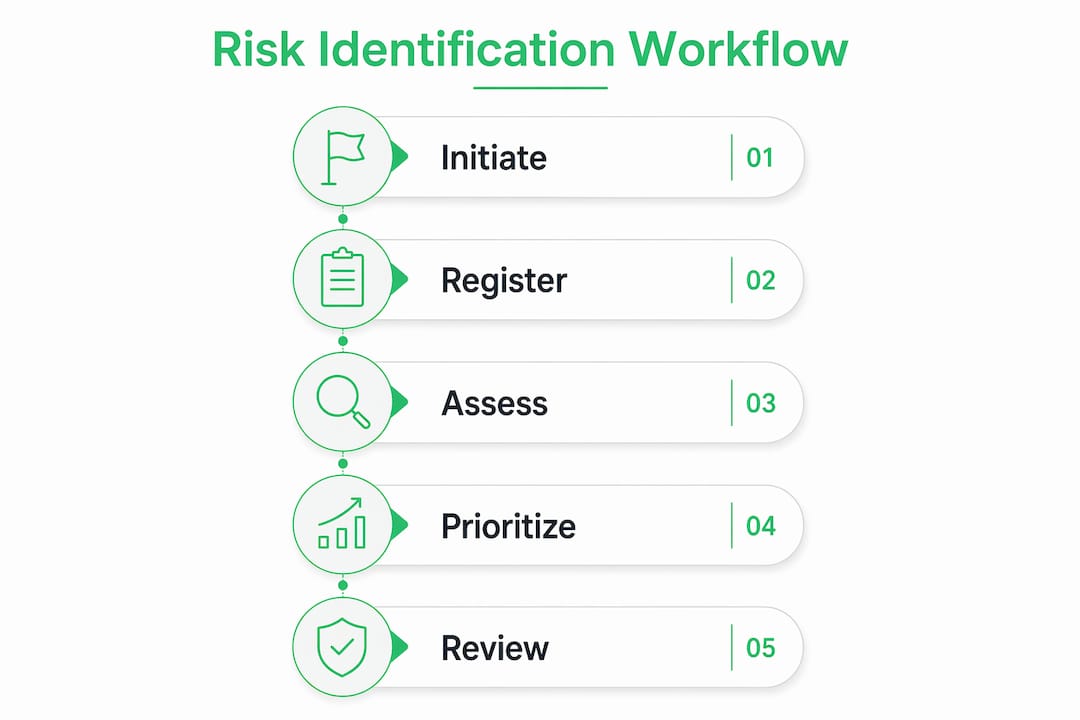 Risk Identification Workflow

Initiate 01

Register 02

Assess 03

Prioritize 04

Review 05