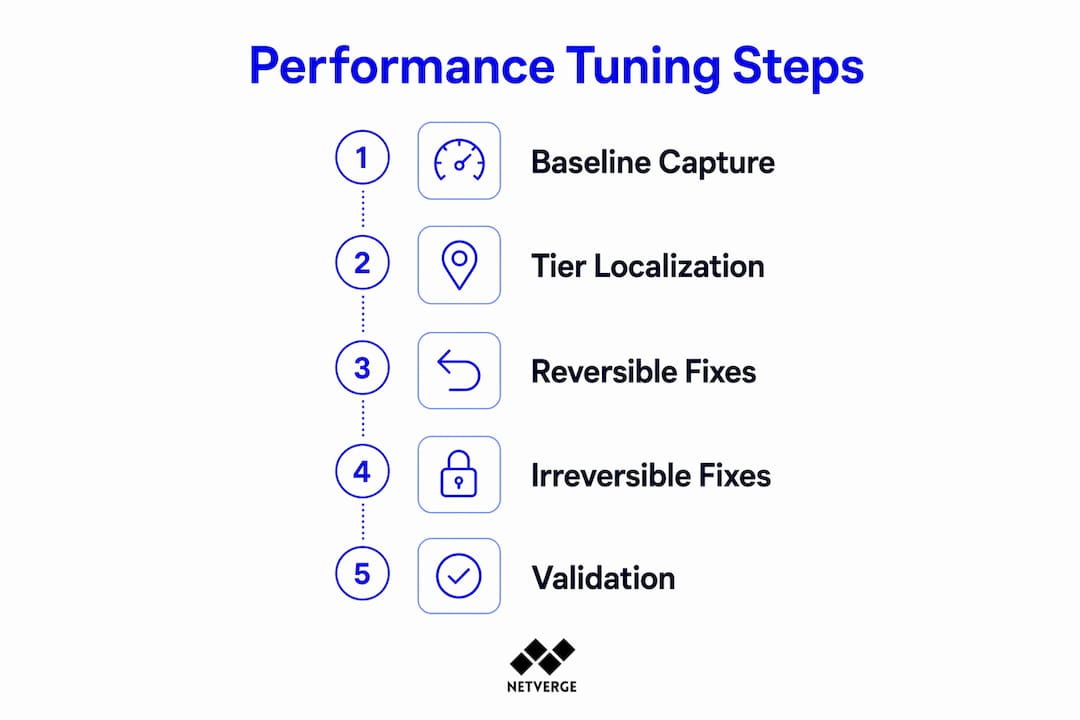 Performance Tuning Steps

1 Baseline Capture

2 Tier Localization

3 Reversible Fixes

4 Irreversible Fixes

5 Validation

NETVERGE