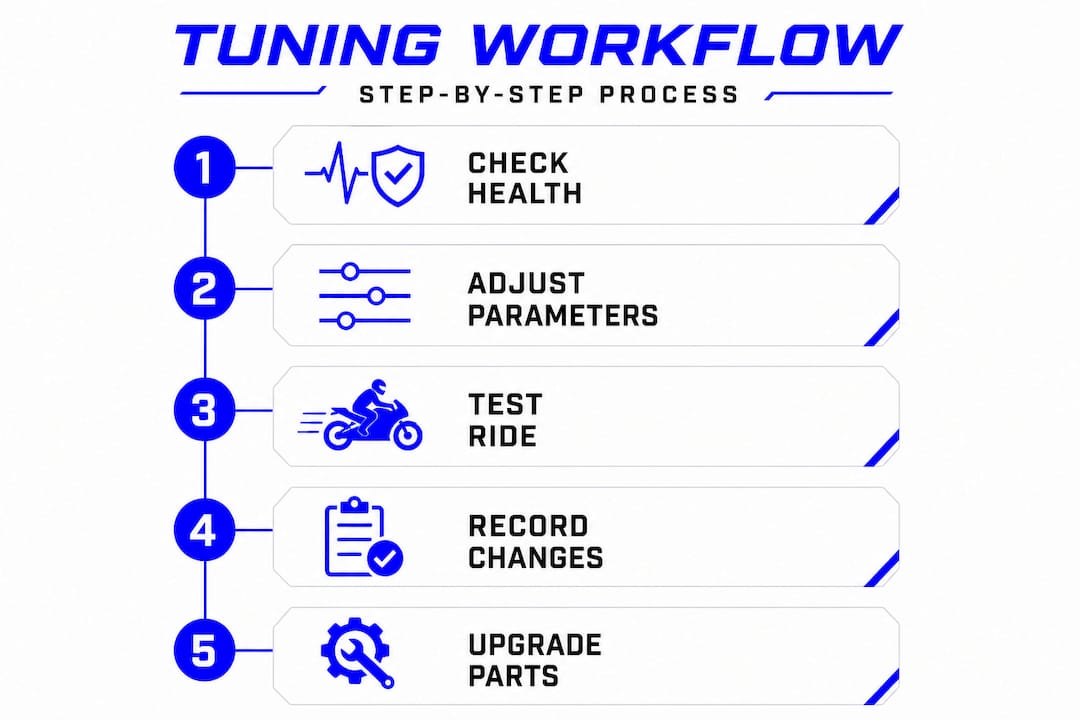 TUNING WORKFLOW

STEP-BY-STEP PROCESS

1 CHECK HEALTH

2 ADJUST PARAMETERS

3 TEST RIDE

4 RECORD CHANGES

5 UPGRADE PARTS