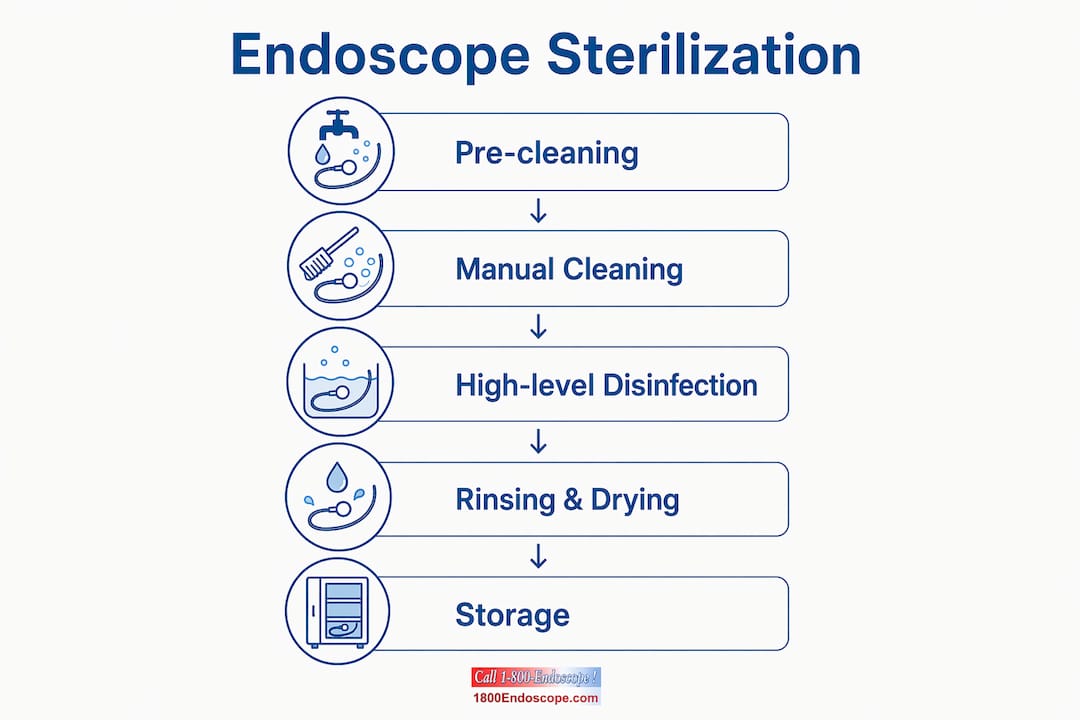 Endoscope Sterilization

Pre-cleaning

↓

Manual Cleaning

↓

High-level Disinfection

↓

Rinsing & Drying

↓

Storage

Call 1-800-Endoscope !
1800Endoscope.com