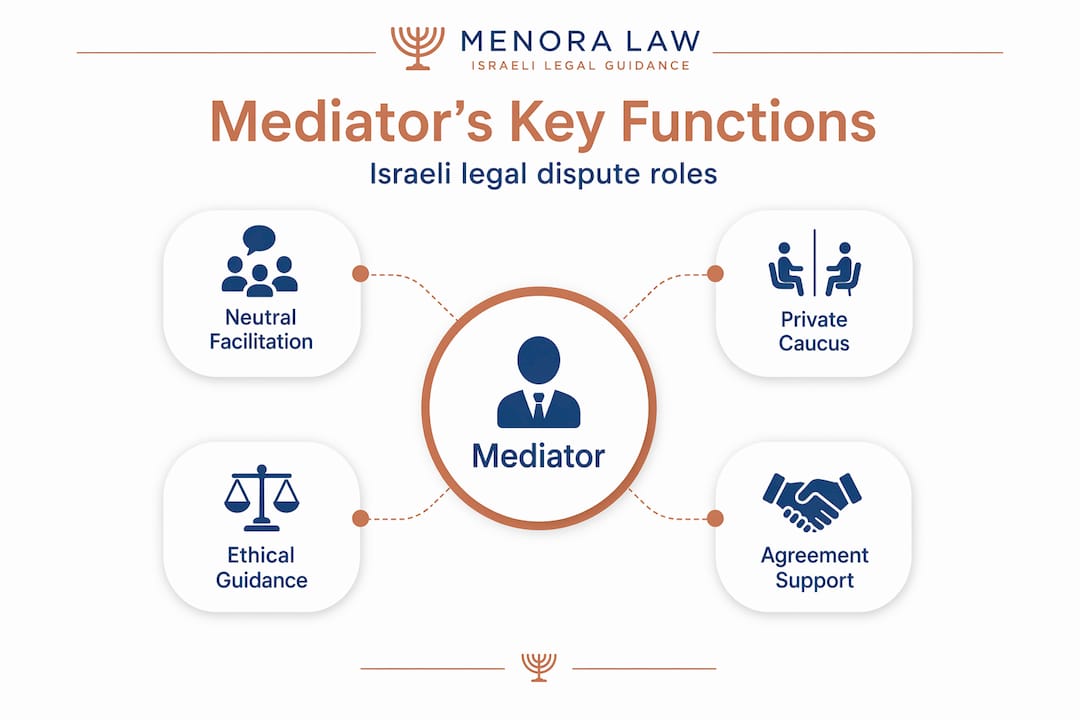 MENORA LAW
ISRAELI LEGAL GUIDANCE

Mediator's Key Functions

Israeli legal dispute roles

Neutral Facilitation

Private Caucus

Mediator

Ethical Guidance

Agreement Support