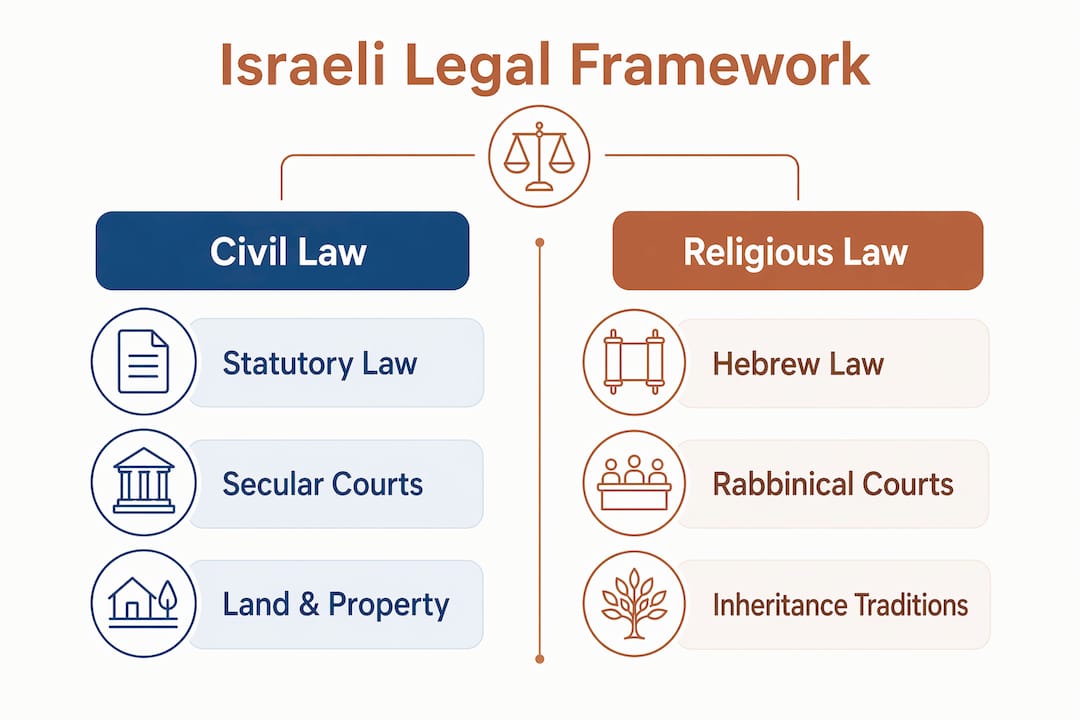 Israeli Legal Framework

Civil Law

Statutory Law

Secular Courts

Land & Property

Religious Law

Hebrew Law

Rabbinical Courts

Inheritance Traditions