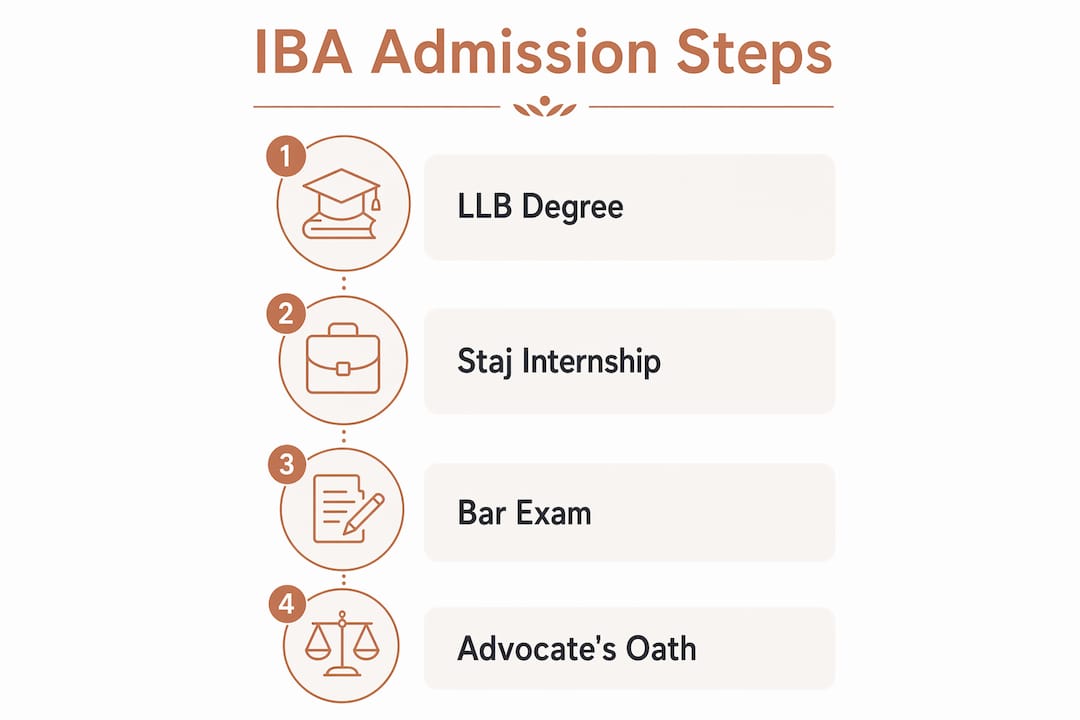 IBA Admission Steps

1
LLB Degree

2
Staj Internship

3
Bar Exam

4
Advocate's Oath