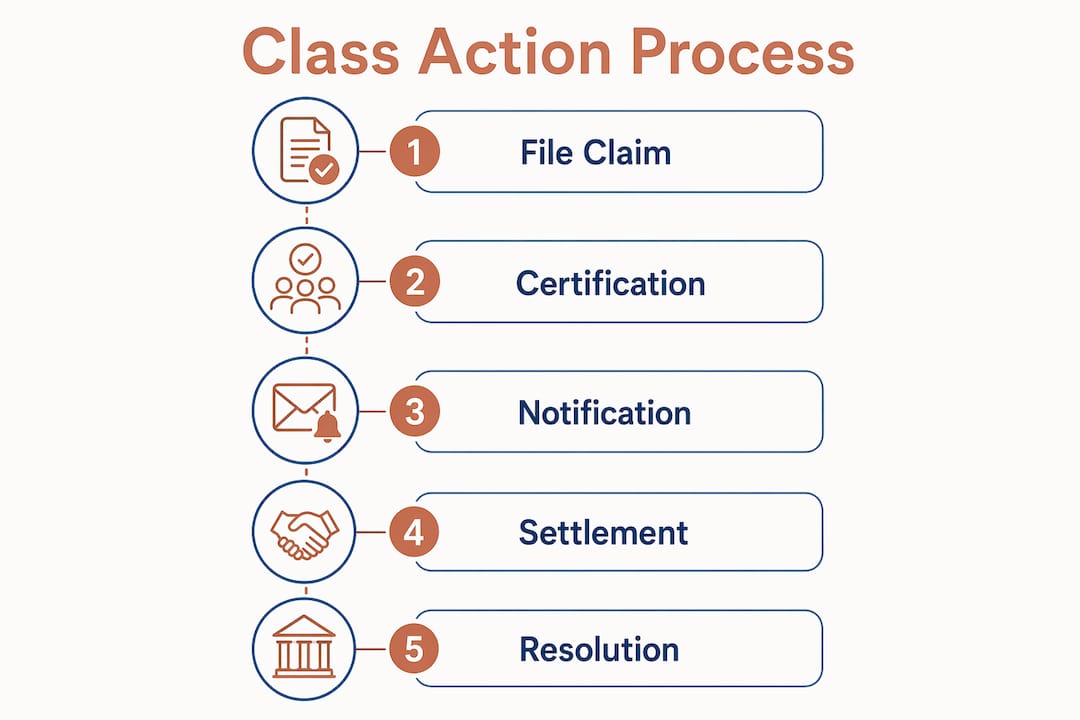 Class Action Process

1 File Claim

2 Certification

3 Notification

4 Settlement

5 Resolution