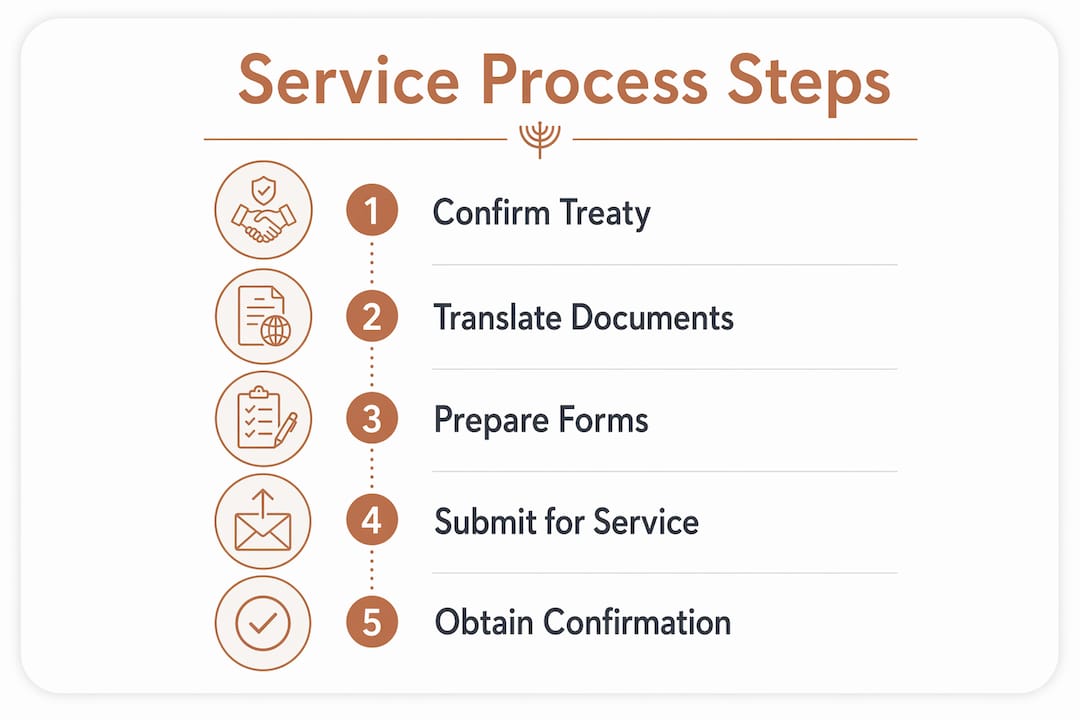 Service Process Steps

1 Confirm Treaty

2 Translate Documents

3 Prepare Forms

4 Submit for Service

5 Obtain Confirmation